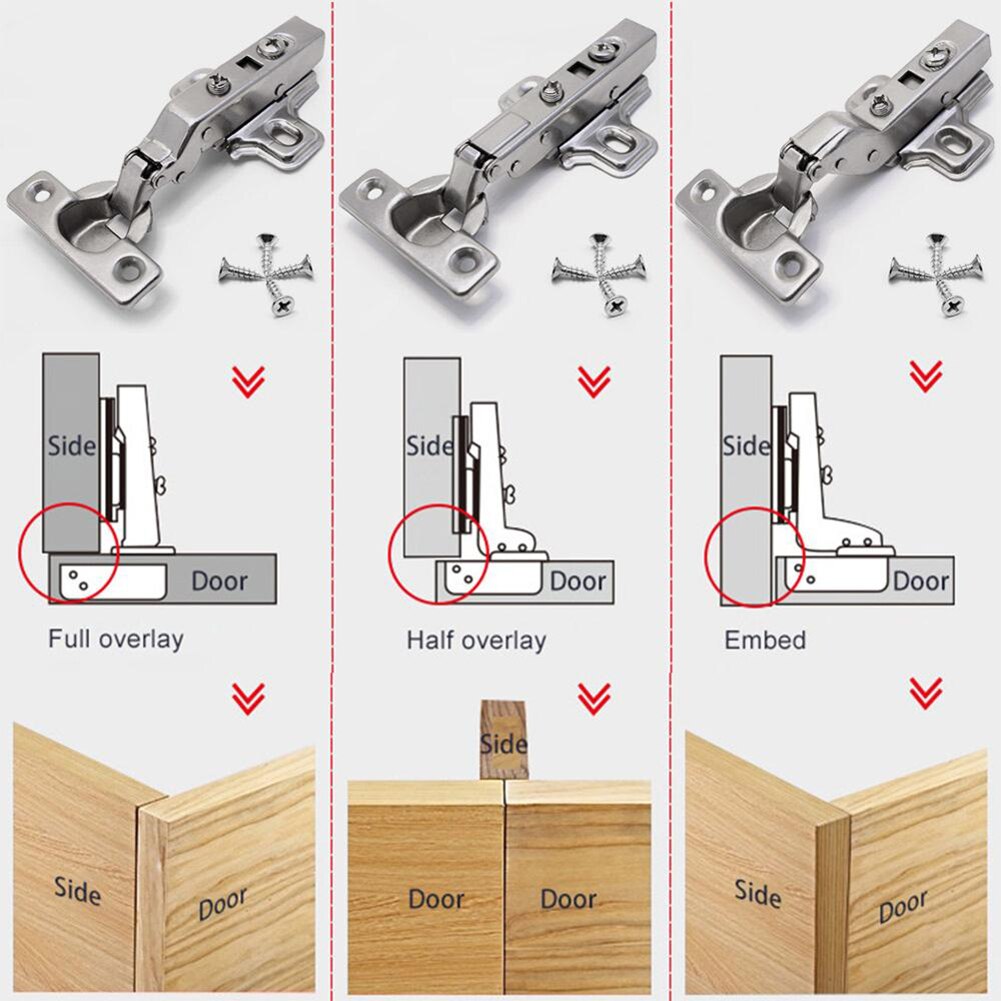 Side

Door

Full overlay

Side

Door

Side

Door

Half overlay

Side

Door

Door

Side

Door

Embed

Side

Door