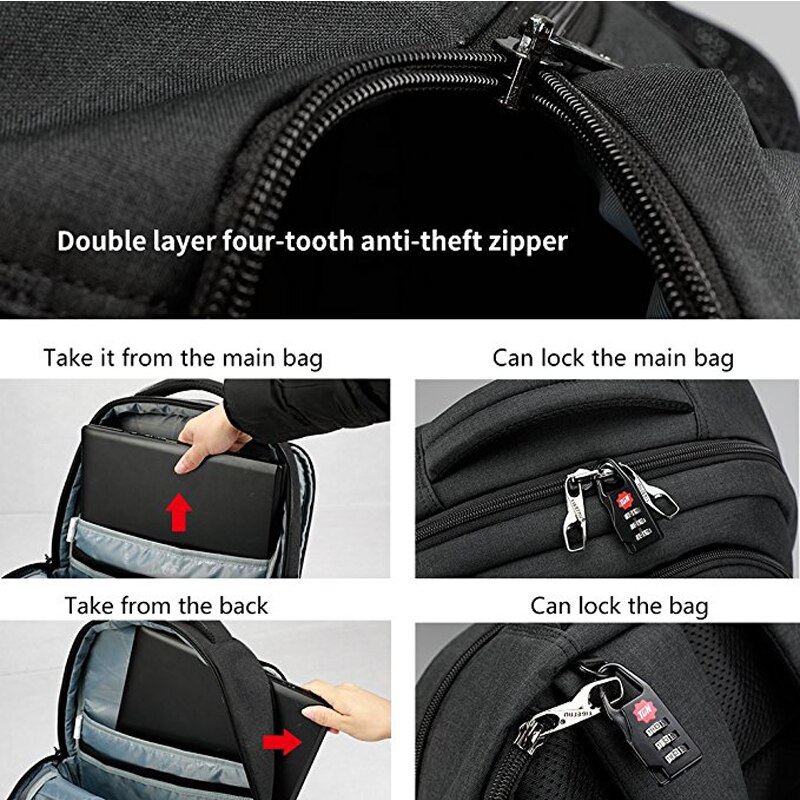 Double layer four-tooth anti-theft zipper

Take it from the main bag

Can lock the main bag

Take from the back

Can lock the bag