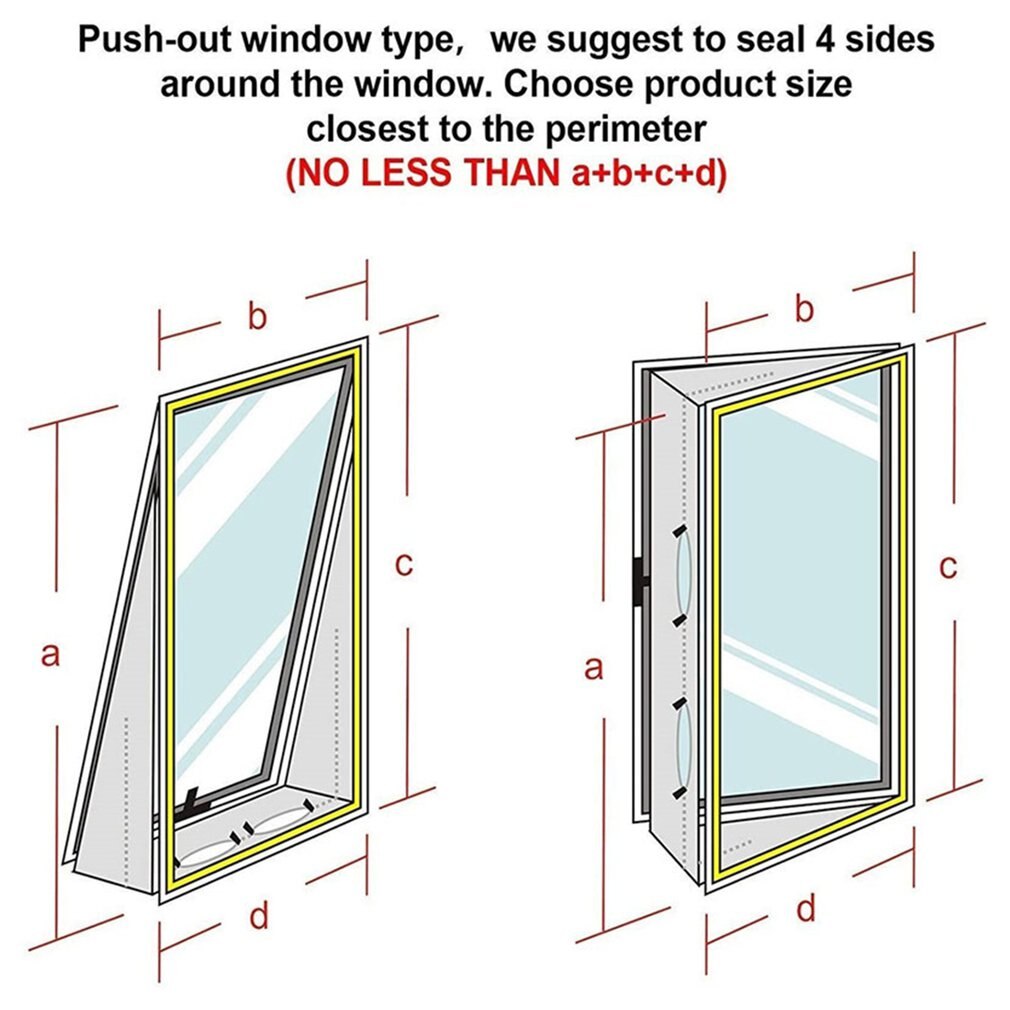 Push-out window type, we suggest to seal 4 sides around the window. Choose product size closest to the perimeter
(NO LESS THAN a+b+c+d)

b
a
c
d

b
a
c
d