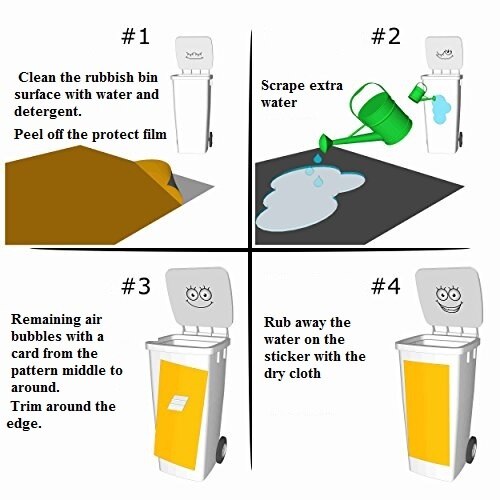 #1

Clean the rubbish bin surface with water and detergent.

Peel off the protect film

#2

Scrape extra water

#3

Remaining air bubbles with a card from the pattern middle to around.

Trim around the edge.

#4

Rub away the water on the sticker with the dry cloth