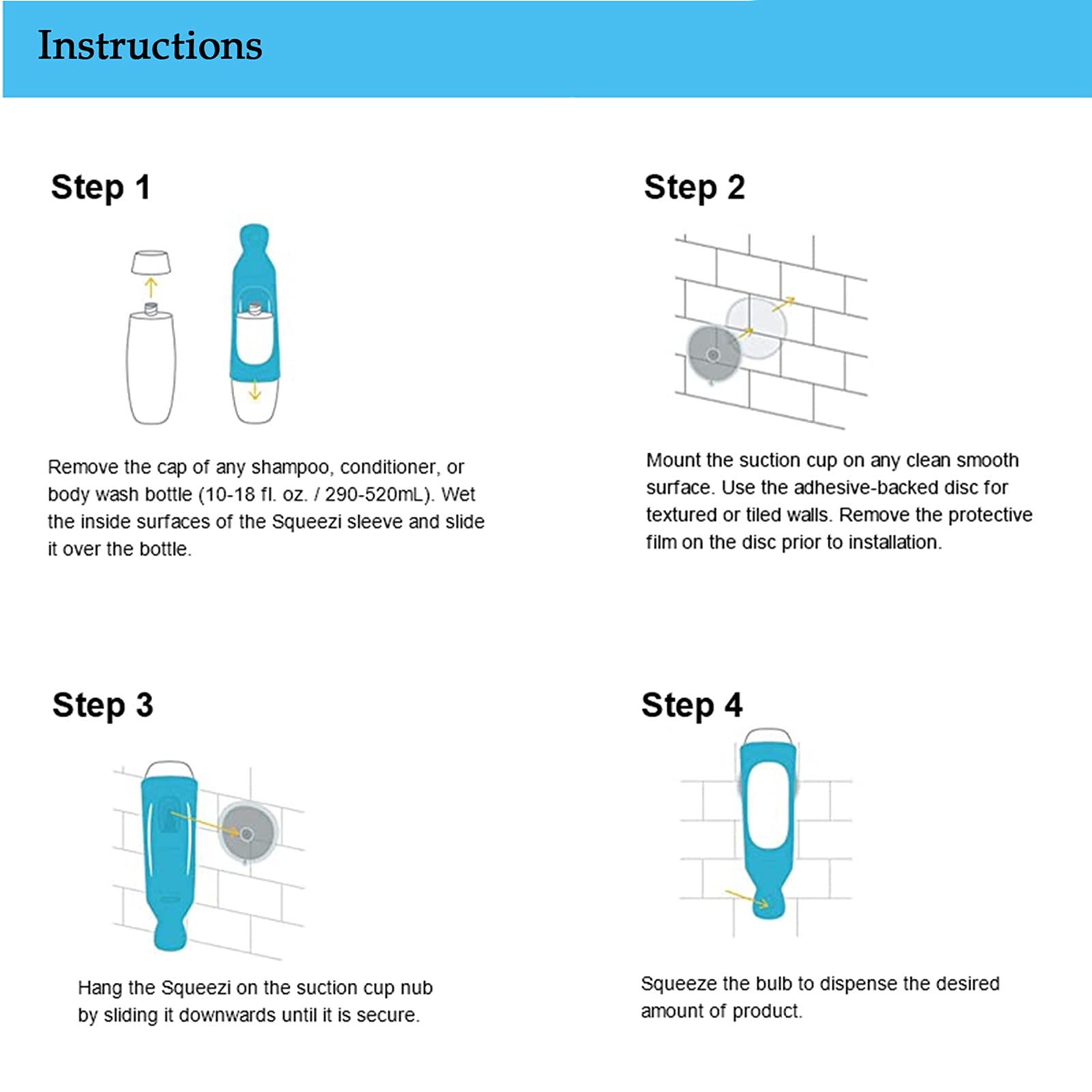 Instructions

Step 1

Remove the cap of any shampoo, conditioner, or body wash bottle (10-18 fl. oz. / 290-520mL). Wet the inside surfaces of the Squeezi sleeve and slide it over the bottle.

Step 2

Mount the suction cup on any clean smooth surface. Use the adhesive-backed disc for textured or tiled walls. Remove the protective film on the disc prior to installation.

Step 3

Hang the Squeezi on the suction cup nub by sliding it downwards until it is secure.

Step 4

Squeeze the bulb to dispense the desired amount of product.