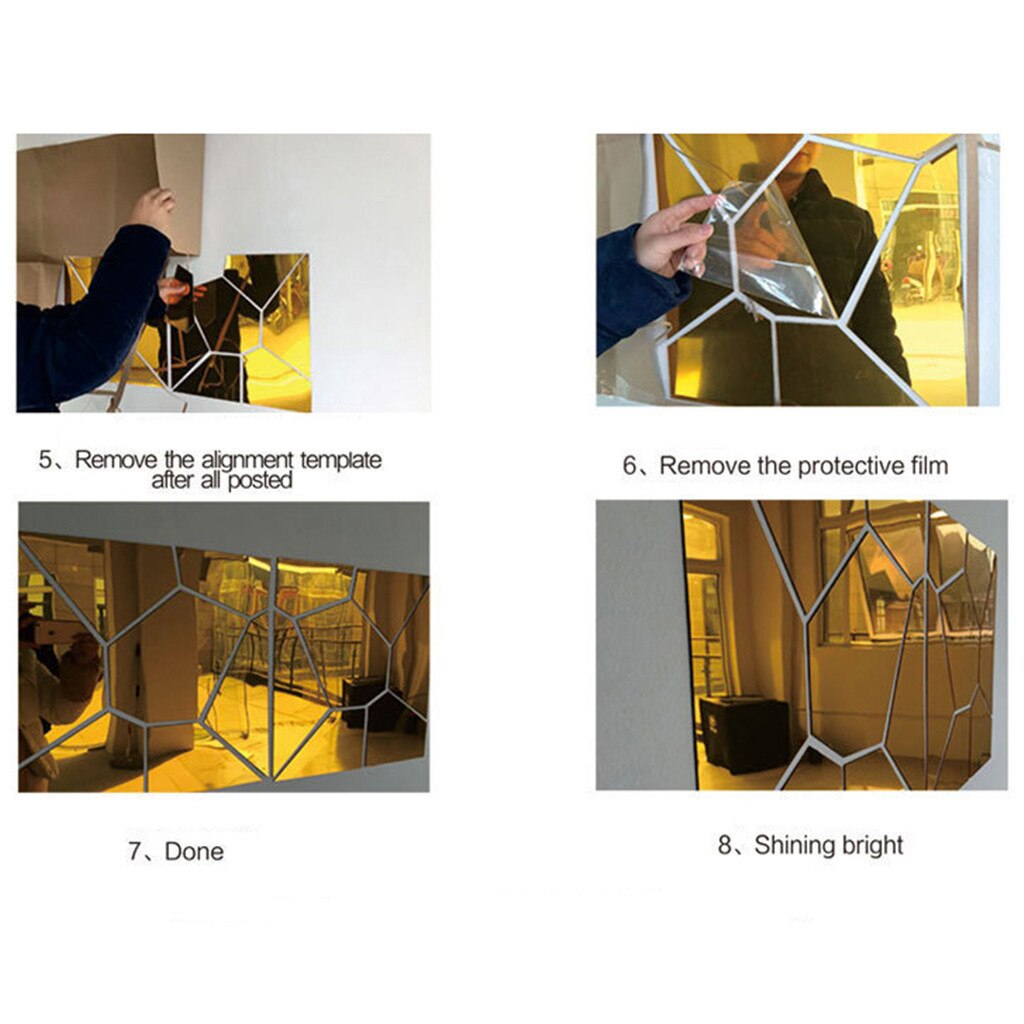 5、Remove the alignment template after all posted

6、Remove the protective film

7、Done

8、Shining bright