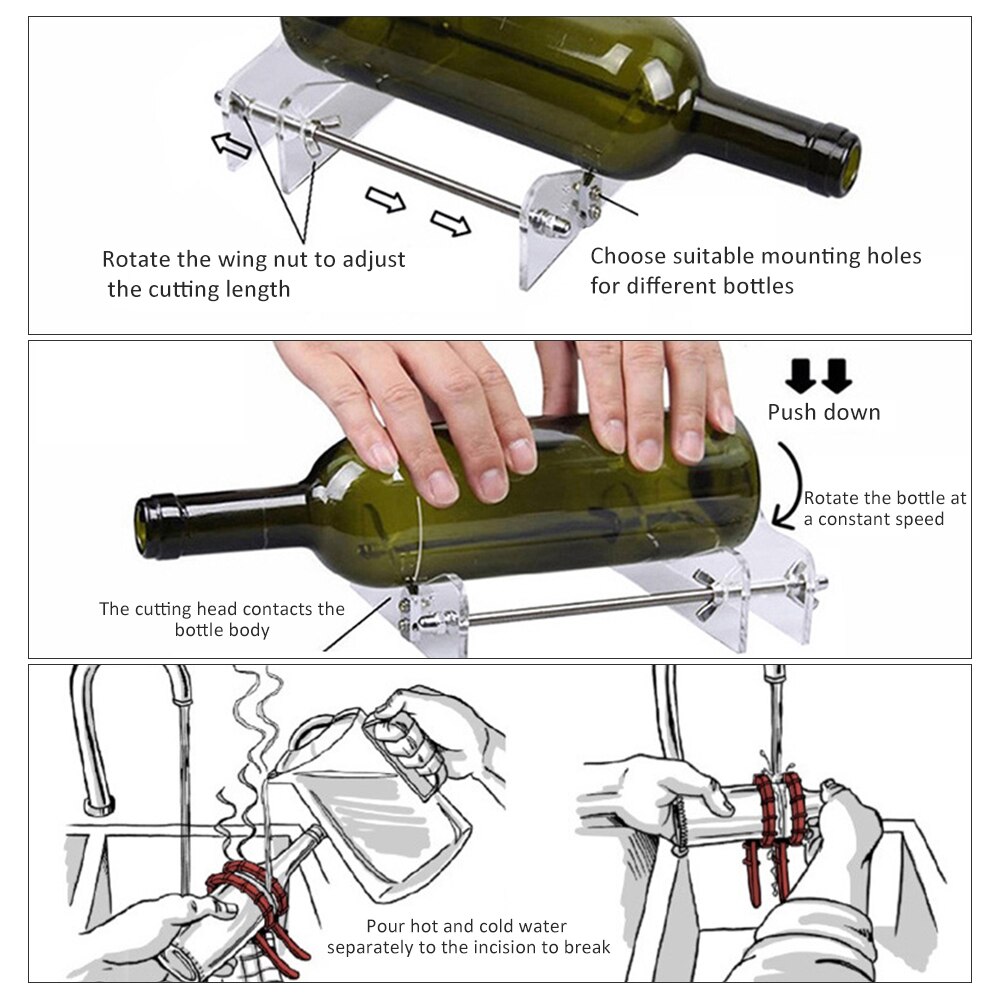 Rotate the wing nut to adjust the cutting length

Choose suitable mounting holes for different bottles

Push down

Rotate the bottle at a constant speed

The cutting head contacts the bottle body

Pour hot and cold water separately to the incision to break