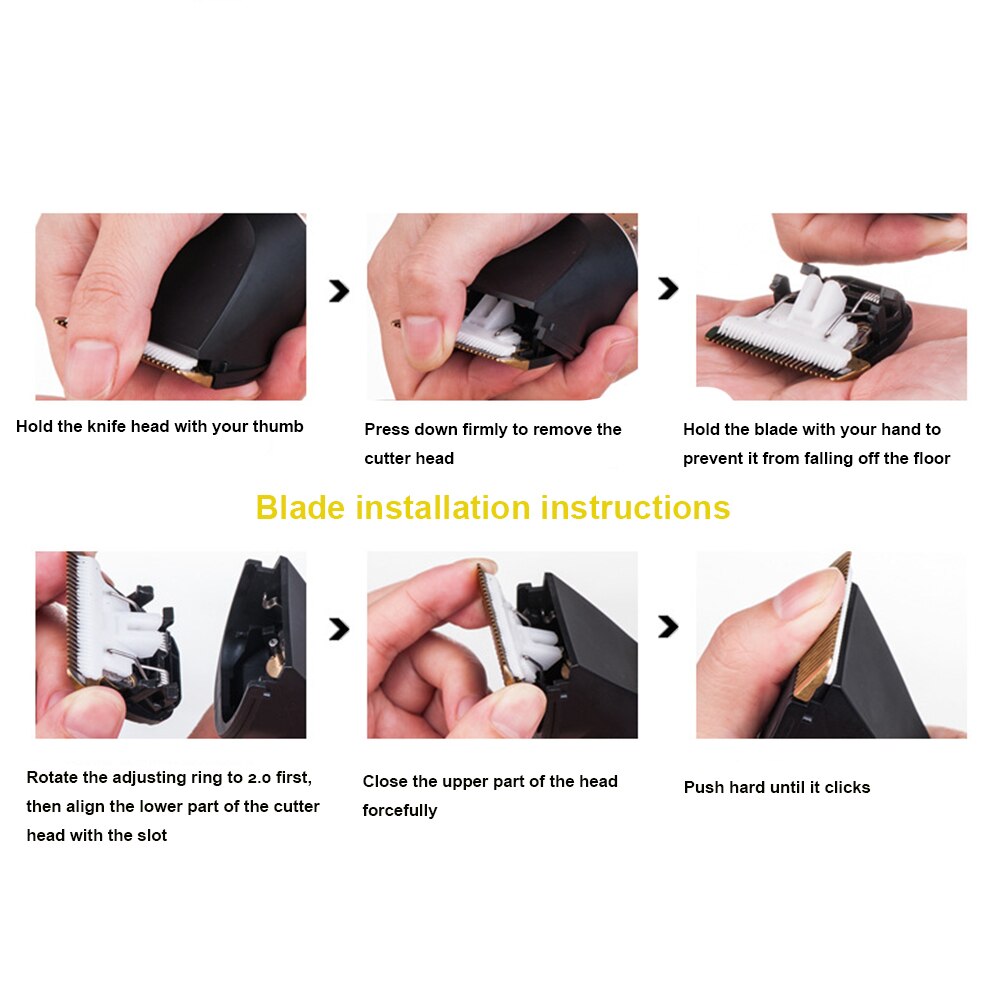 Hold the knife head with your thumb

Press down firmly to remove the cutter head

Hold the blade with your hand to prevent it from falling off the floor

Blade installation instructions

Rotate the adjusting ring to 2.0 first, then align the lower part of the cutter head with the slot

Close the upper part of the head forcefully

Push hard until it clicks