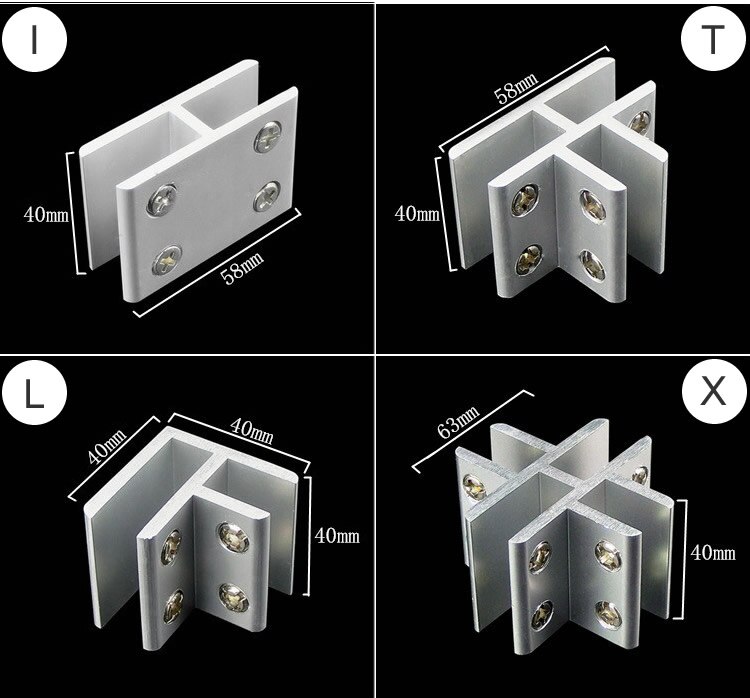 I

40mm

58mm

T

58mm

40mm

L

40mm

40mm

40mm

X

63mm

40mm