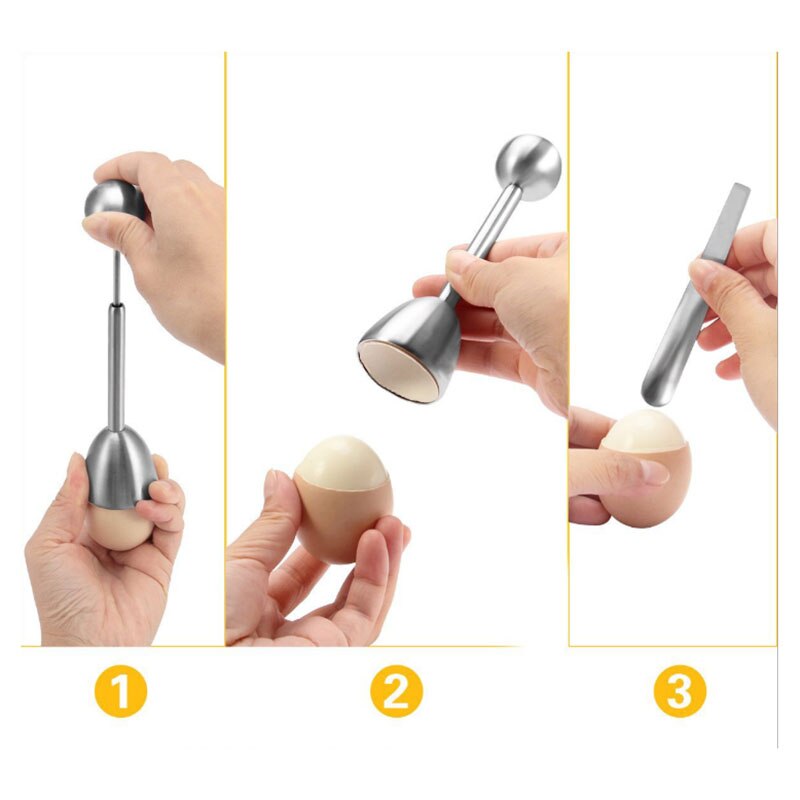 1
2
3