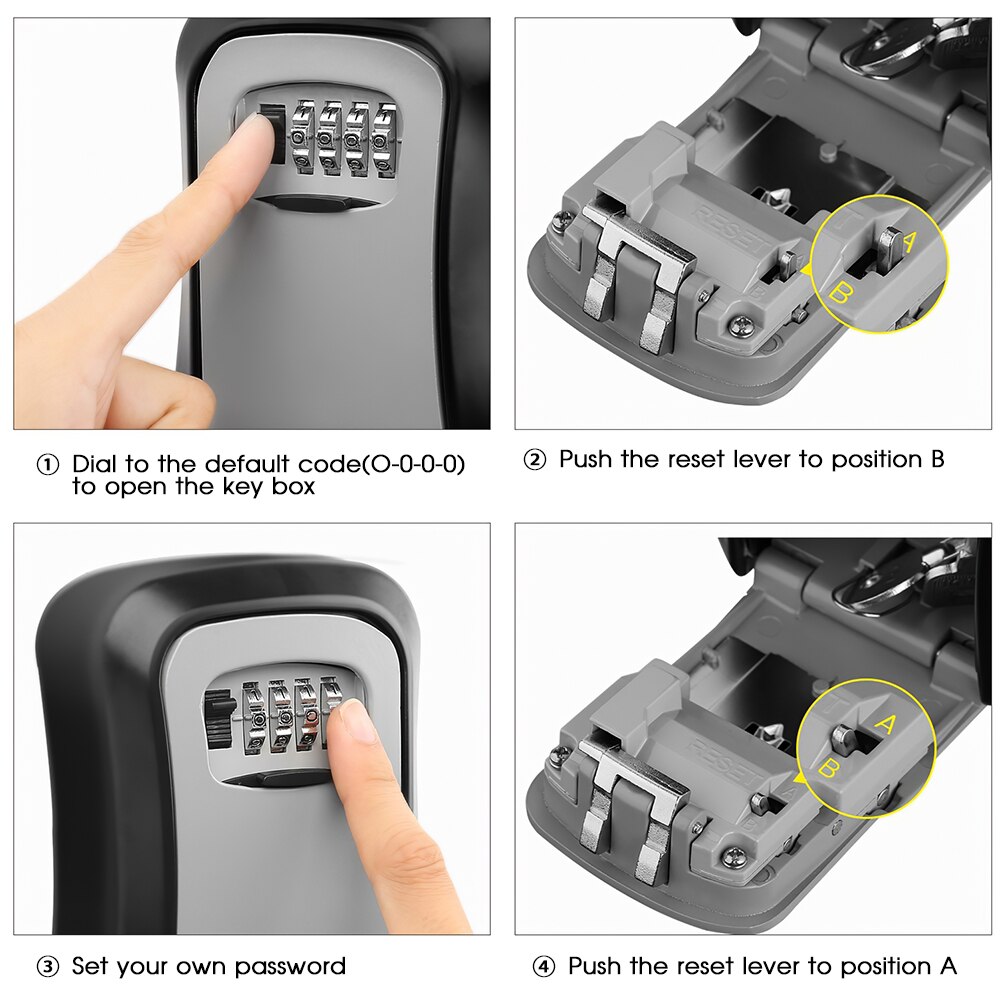 RESET
A
B

① Dial to the default code(O-0-0-0) to open the key box

② Push the reset lever to position B

RESET
A
B

③ Set your own password

④ Push the reset lever to position A