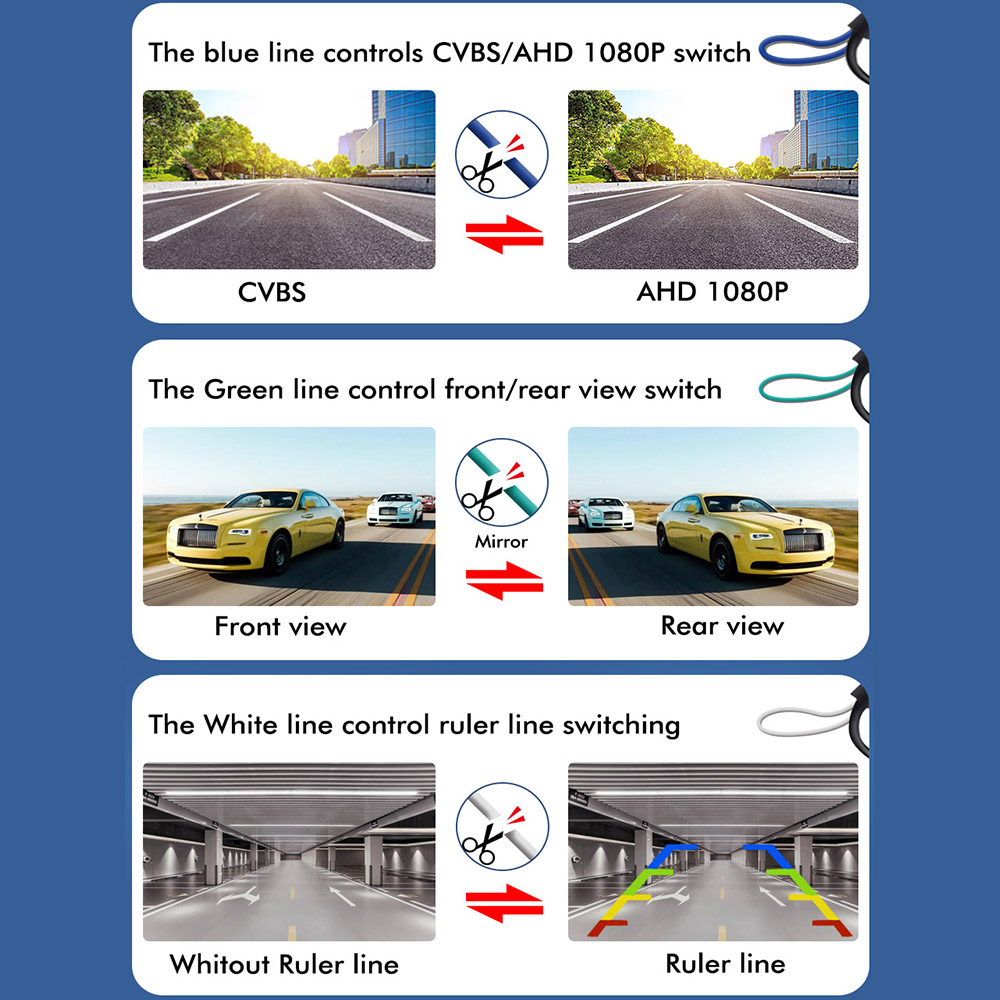 The blue line controls CVBS/AHD 1080P switch

CVBS

AHD 1080P

The Green line control front/rear view switch

Mirror

Front view

Rear view

The White line control ruler line switching

Whitout Ruler line

Ruler line