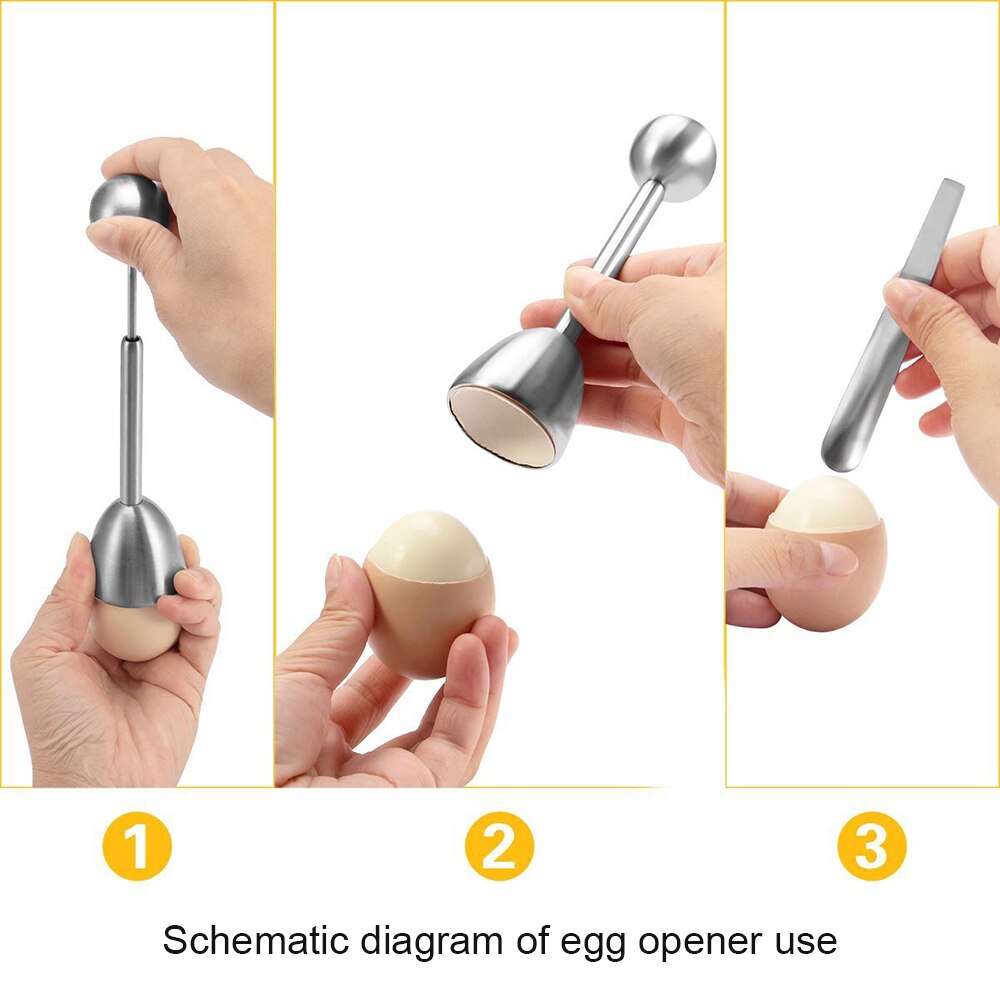 1

2

3

Schematic diagram of egg opener use