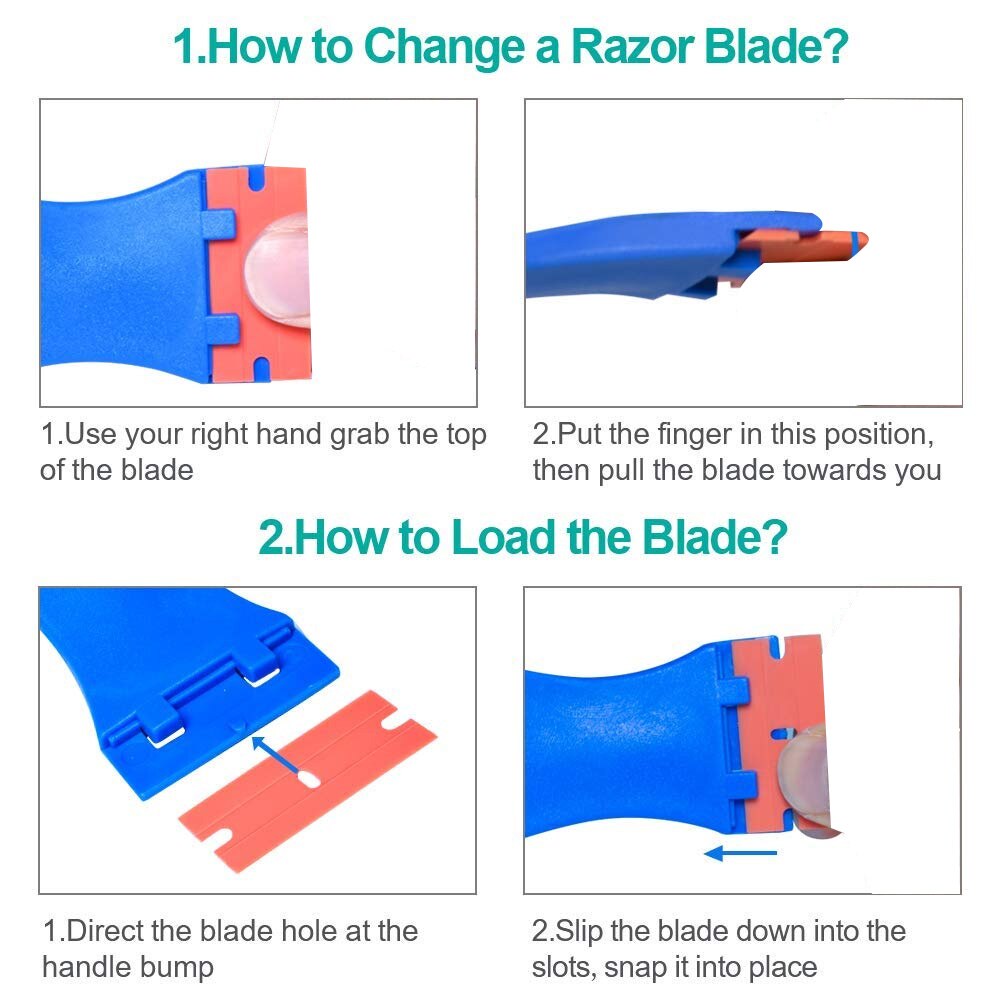 1.How to Change a Razor Blade?

1.Use your right hand grab the top of the blade

2.Put the finger in this position, then pull the blade towards you

2.How to Load the Blade?

1.Direct the blade hole at the handle bump

2.Slip the blade down into the slots, snap it into place