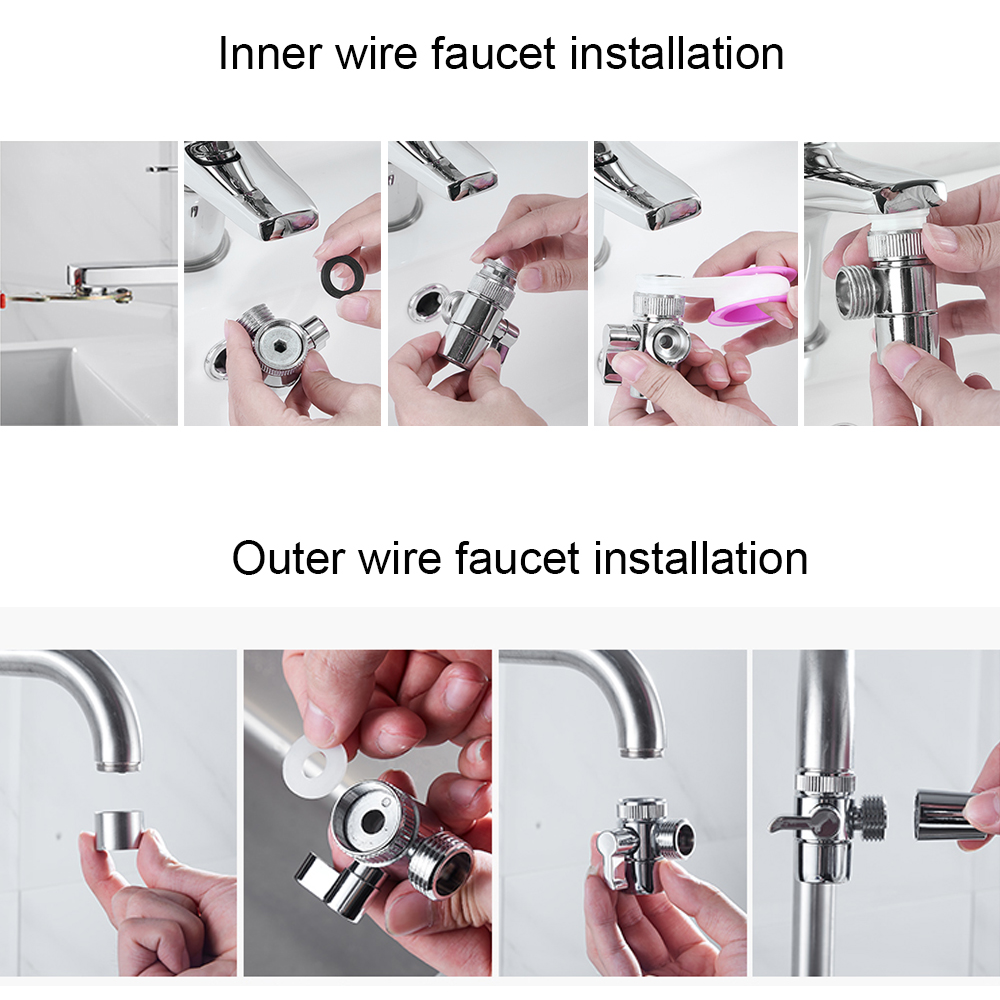 Inner wire faucet installation

Outer wire faucet installation