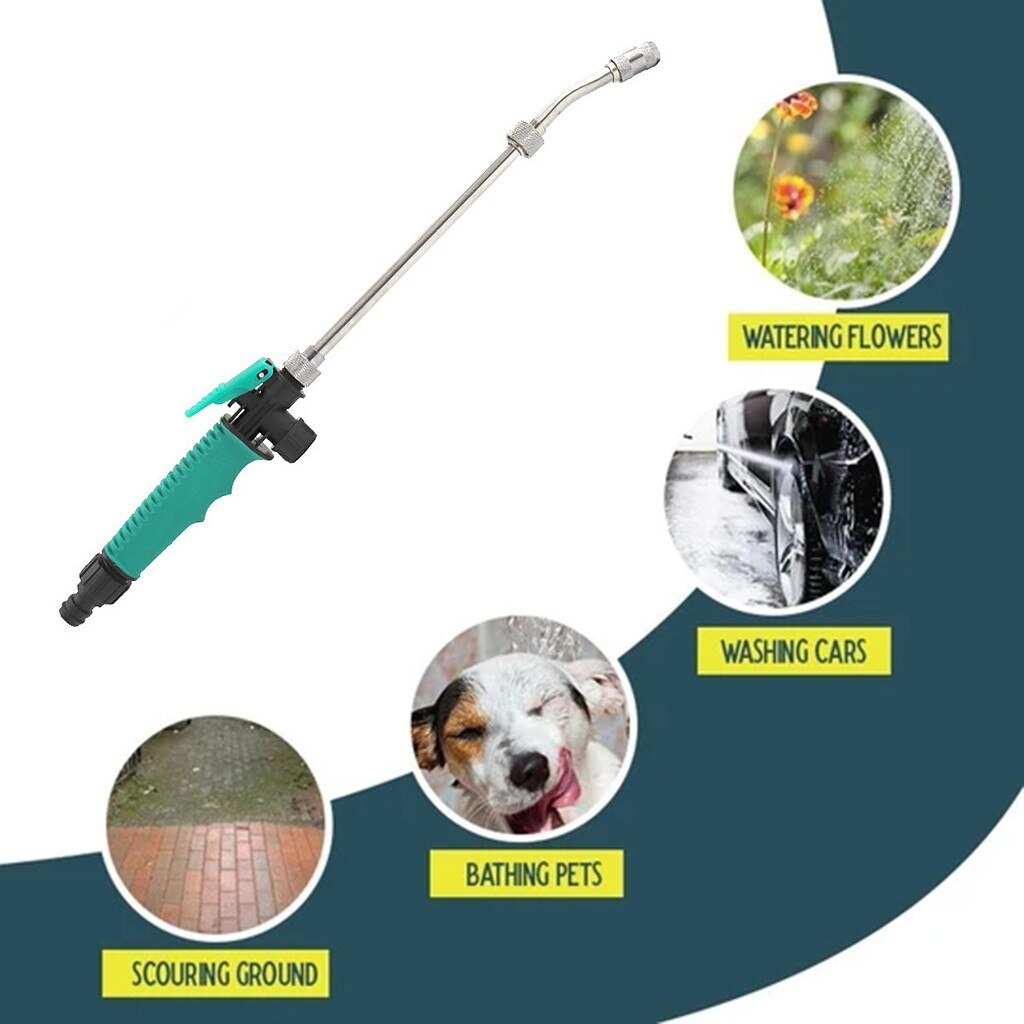 WATERING FLOWERS

WASHING CARS

BATHING PETS

SCOURING GROUND