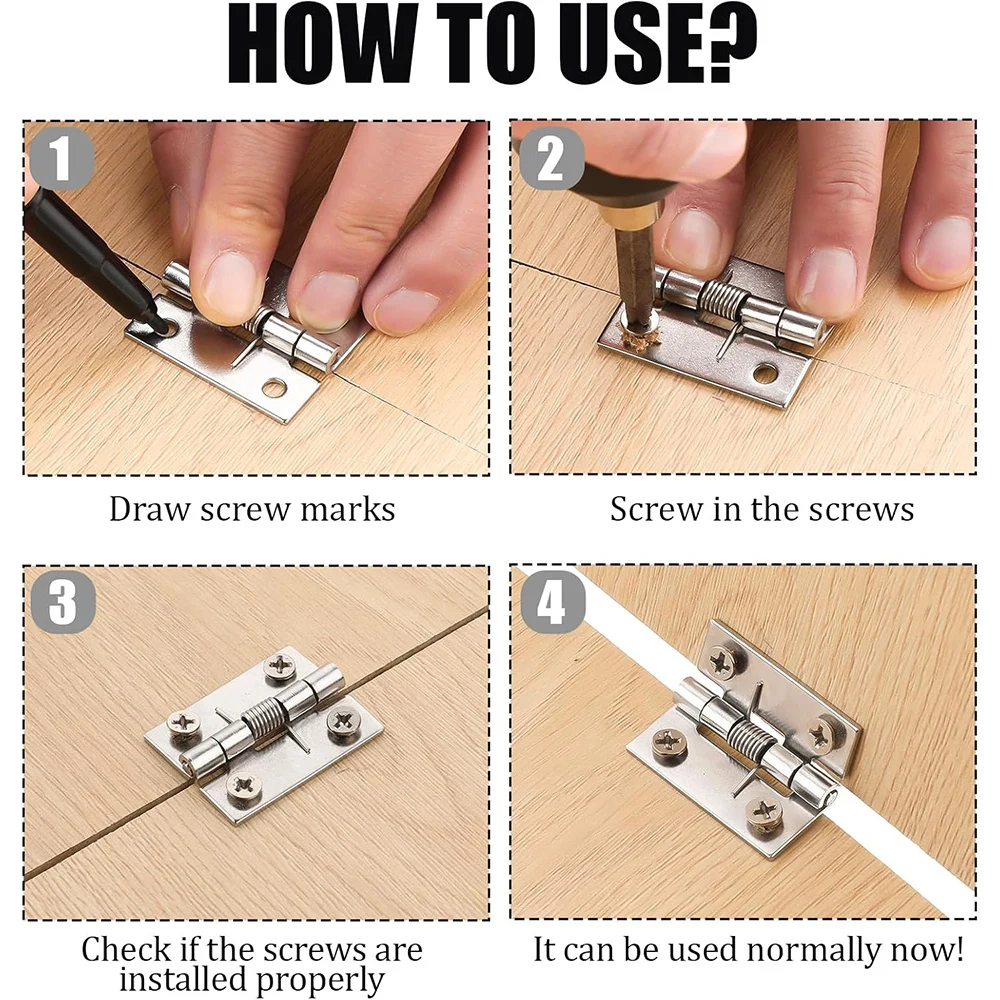 HOW TO USE?

1

Draw screw marks

2

Screw in the screws

3

Check if the screws are installed properly

4

It can be used normally now!