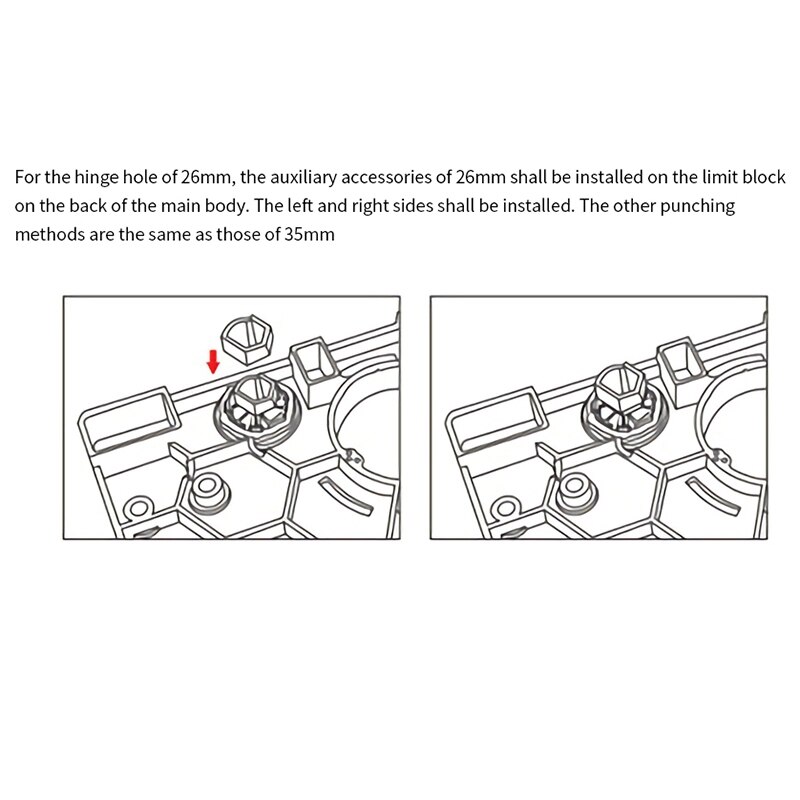 For the hinge hole of 26mm, the auxiliary accessories of 26mm shall be installed on the limit block on the back of the main body. The left and right sides shall be installed. The other punching methods are the same as those of 35mm