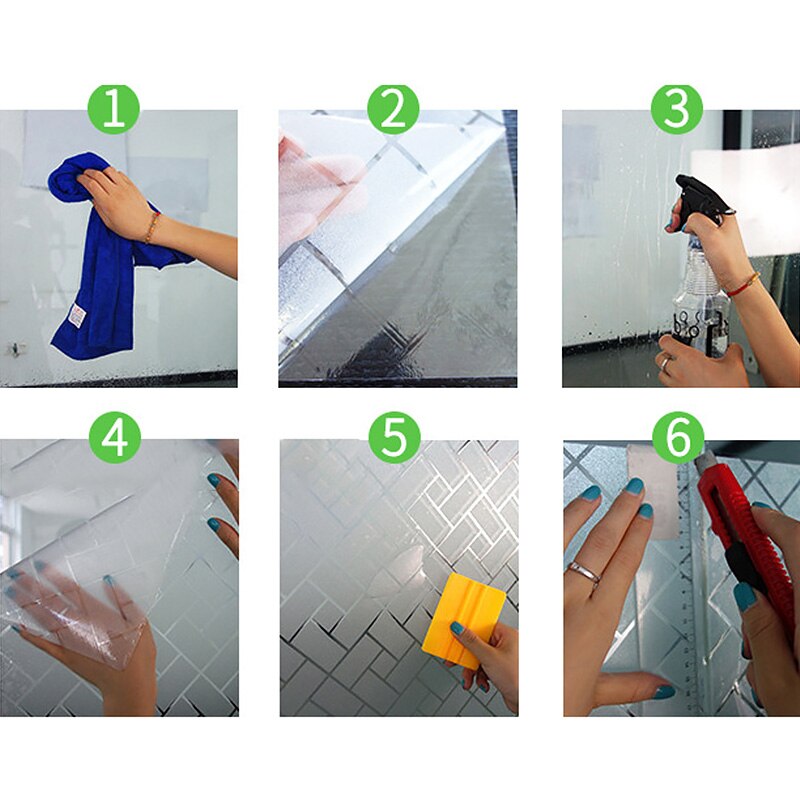 1

2

3

4

5

6