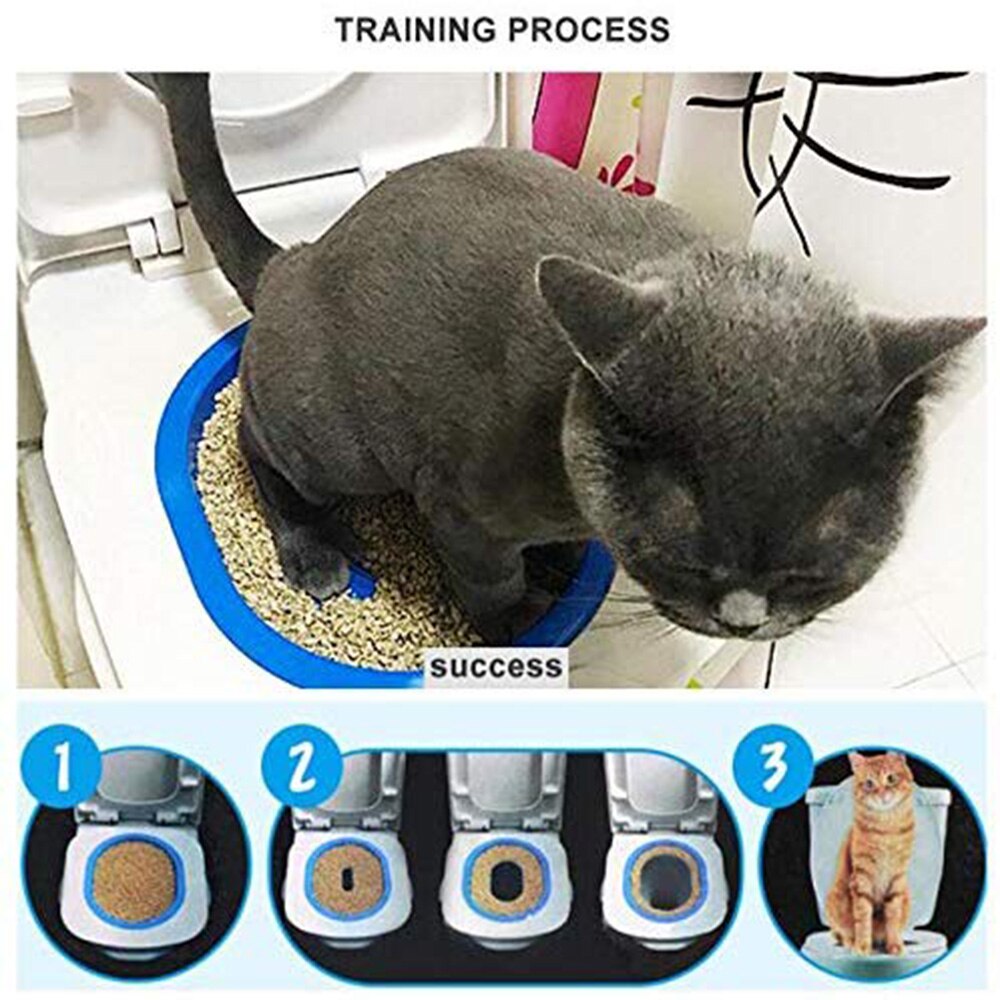 TRAINING PROCESS

success

1

2

3