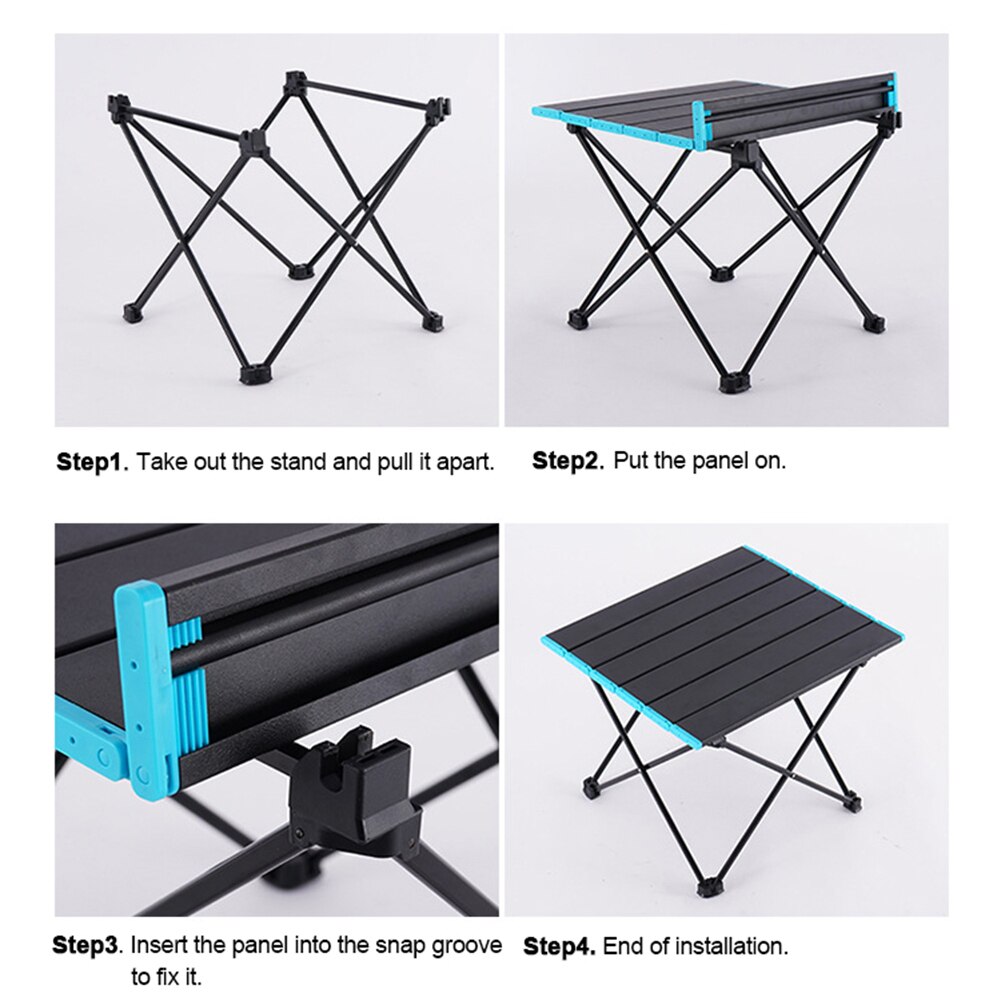 Step1. Take out the stand and pull it apart.

Step2. Put the panel on.

Step3. Insert the panel into the snap groove to fix it.

Step4. End of installation.