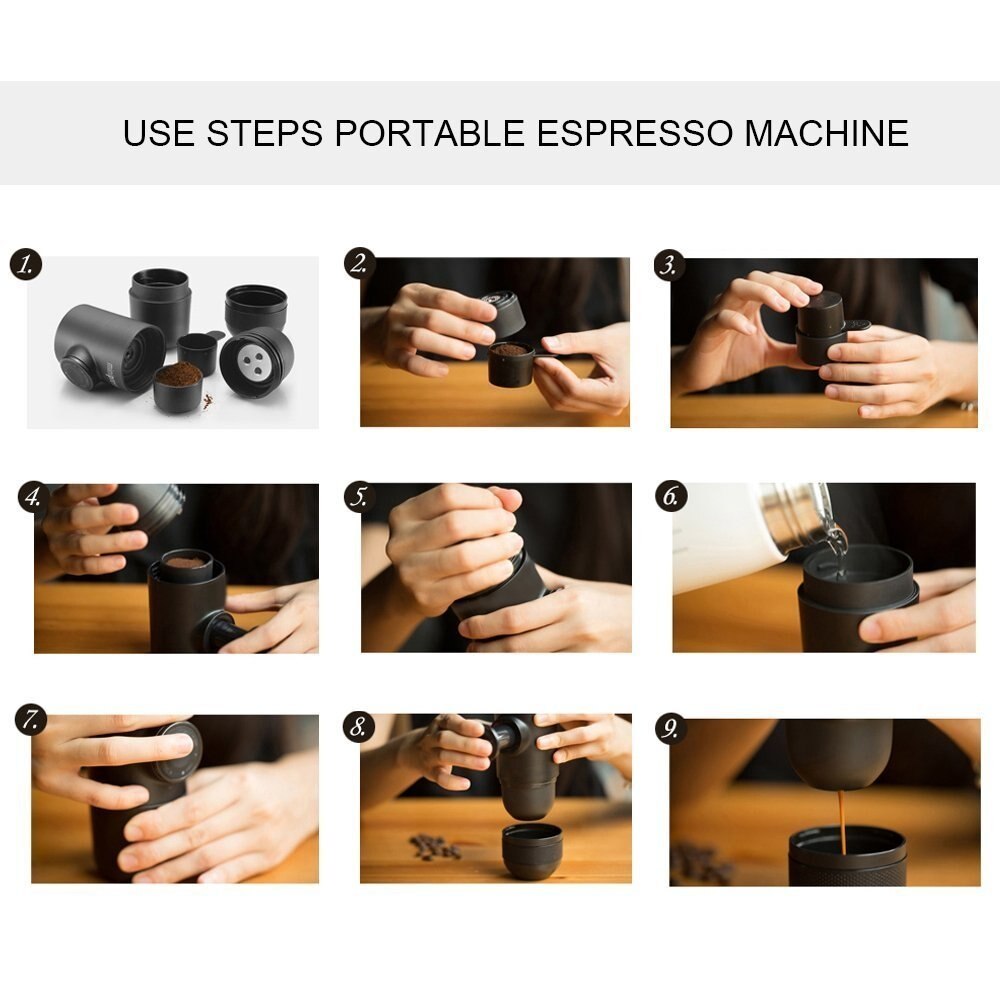 USE STEPS PORTABLE ESPRESSO MACHINE

1.

2.

3.

4.

5.

6.

7.

8.

9.