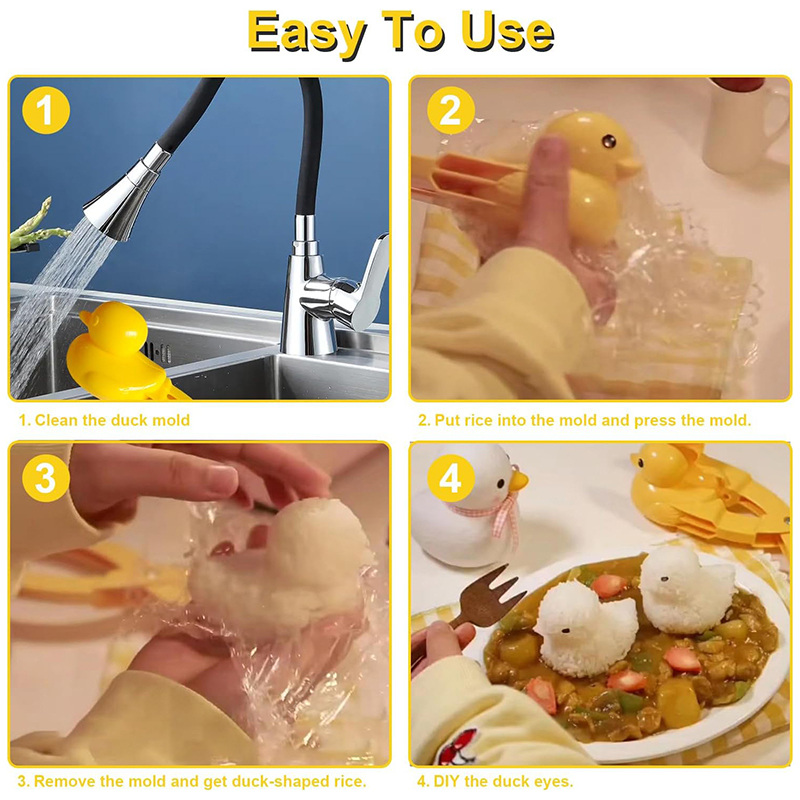 Easy To Use

1

1. Clean the duck mold

2

2. Put rice into the mold and press the mold.

3

3. Remove the mold and get duck-shaped rice.

4

4. DIY the duck eyes.