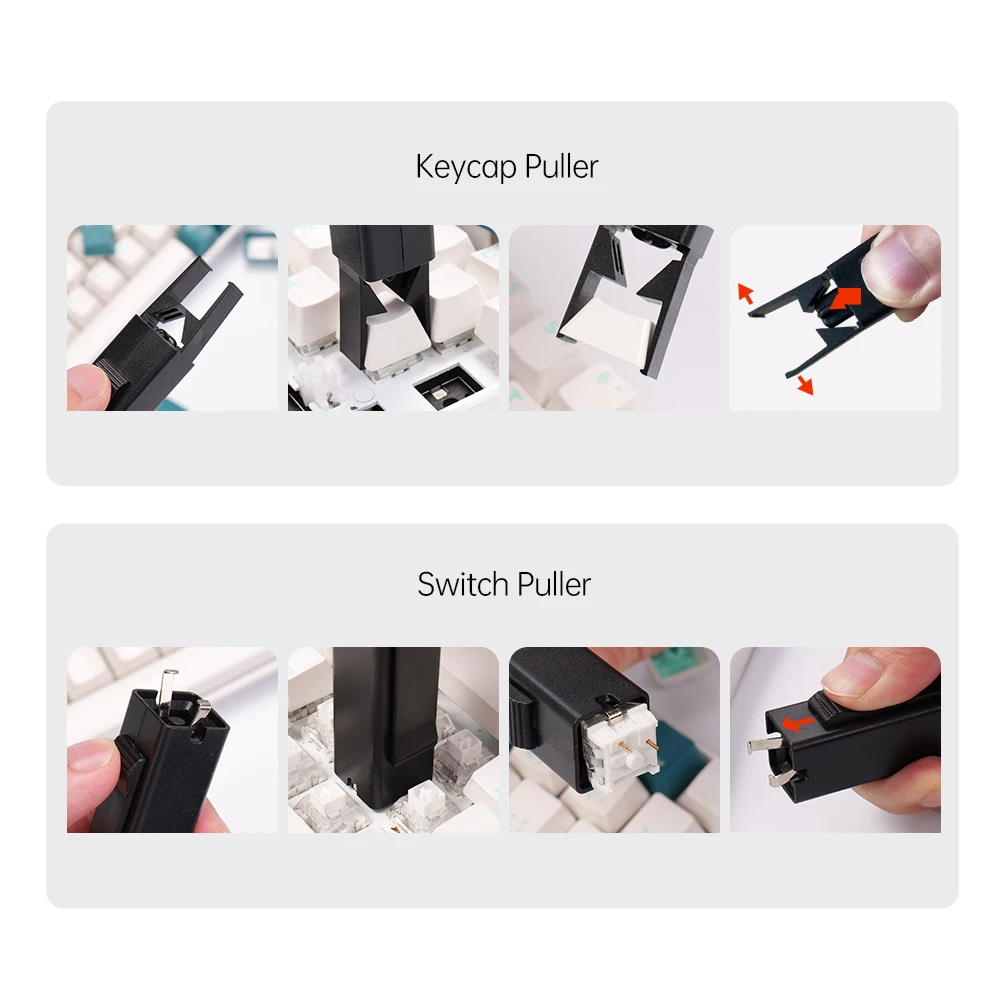 Keycap Puller

Switch Puller