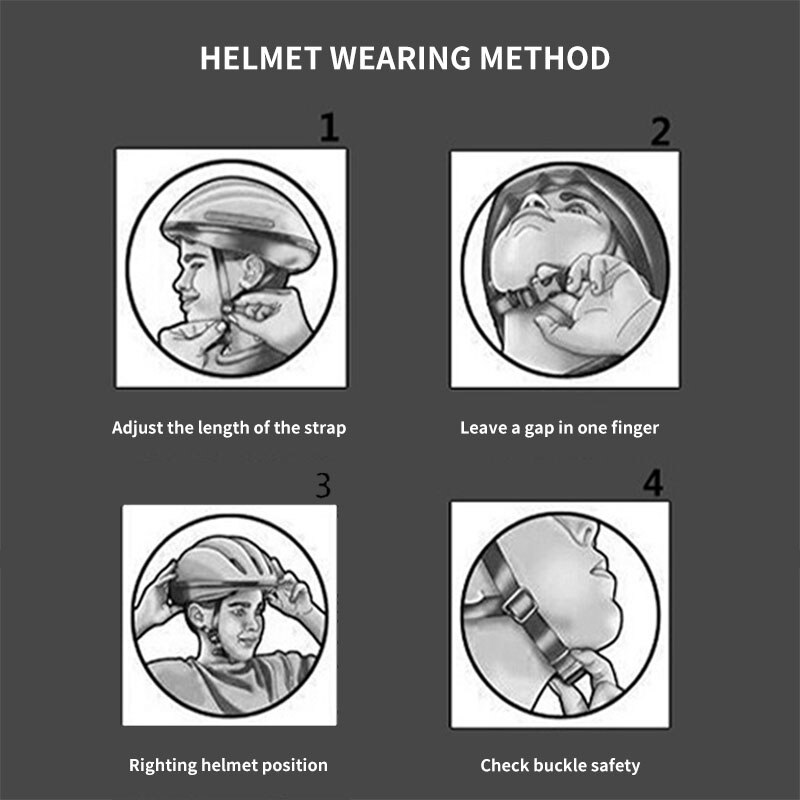 HELMET WEARING METHOD

1

Adjust the length of the strap

2

Leave a gap in one finger

3

Righting helmet position

4

Check buckle safety