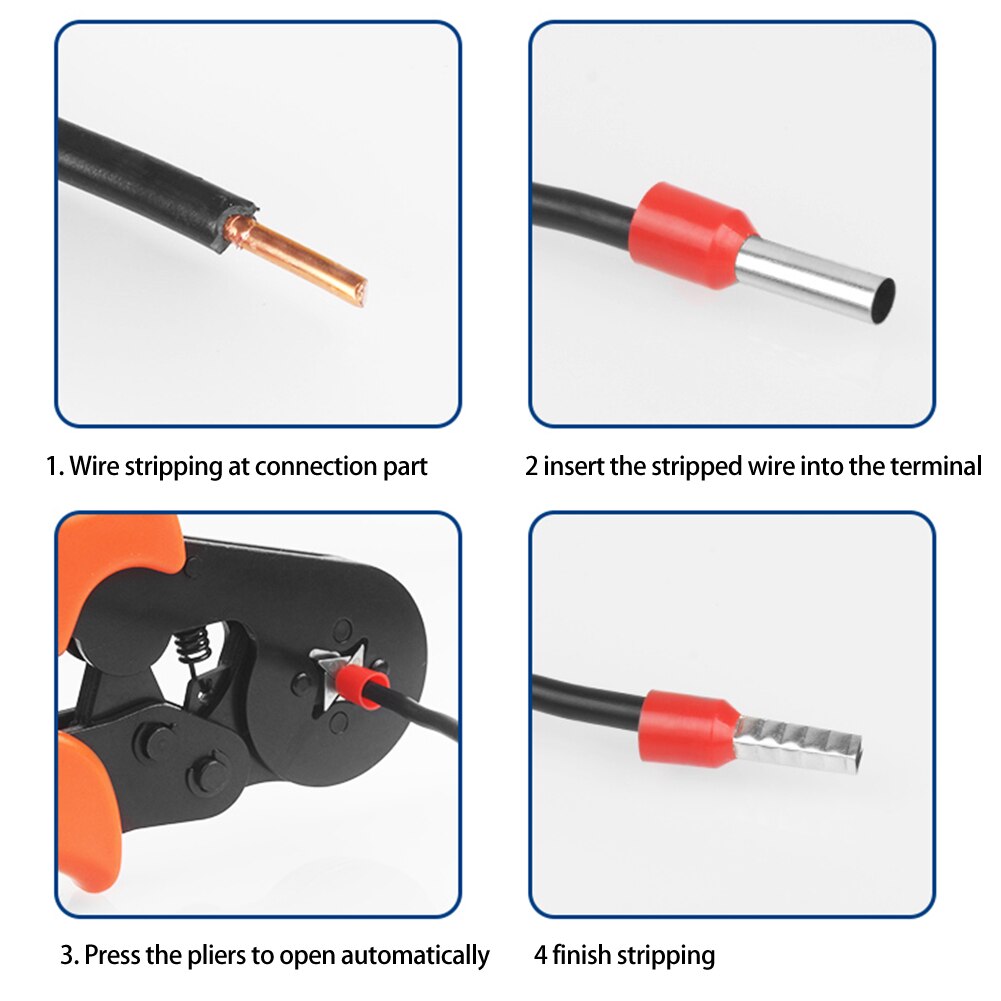 1. Wire stripping at connection part

2 insert the stripped wire into the terminal

3. Press the pliers to open automatically

4 finish stripping