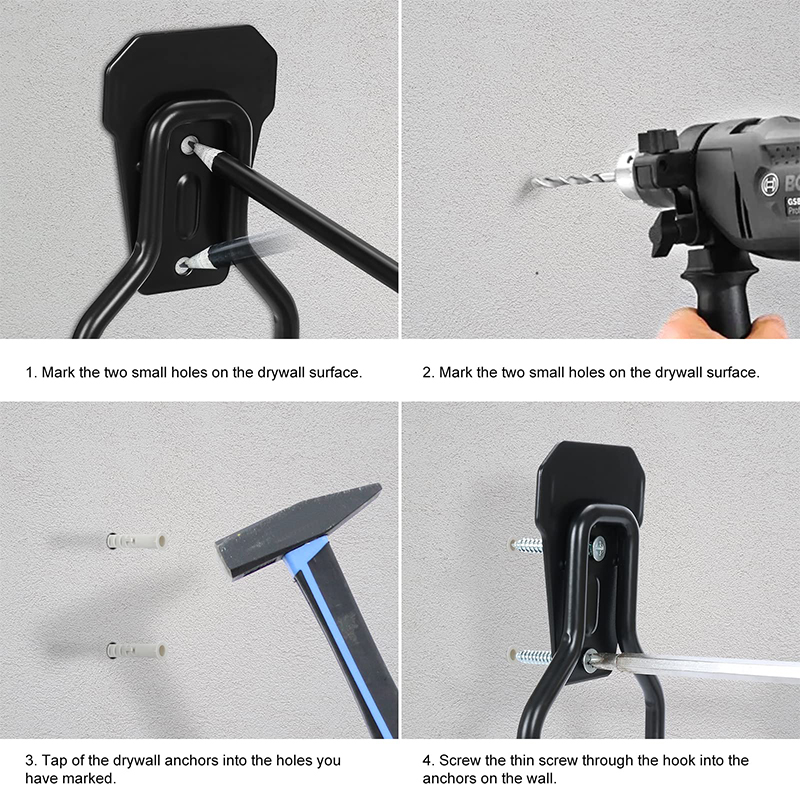 BO
GSB
Prof

1. Mark the two small holes on the drywall surface.

2. Mark the two small holes on the drywall surface.

3. Tap of the drywall anchors into the holes you have marked.

4. Screw the thin screw through the hook into the anchors on the wall.