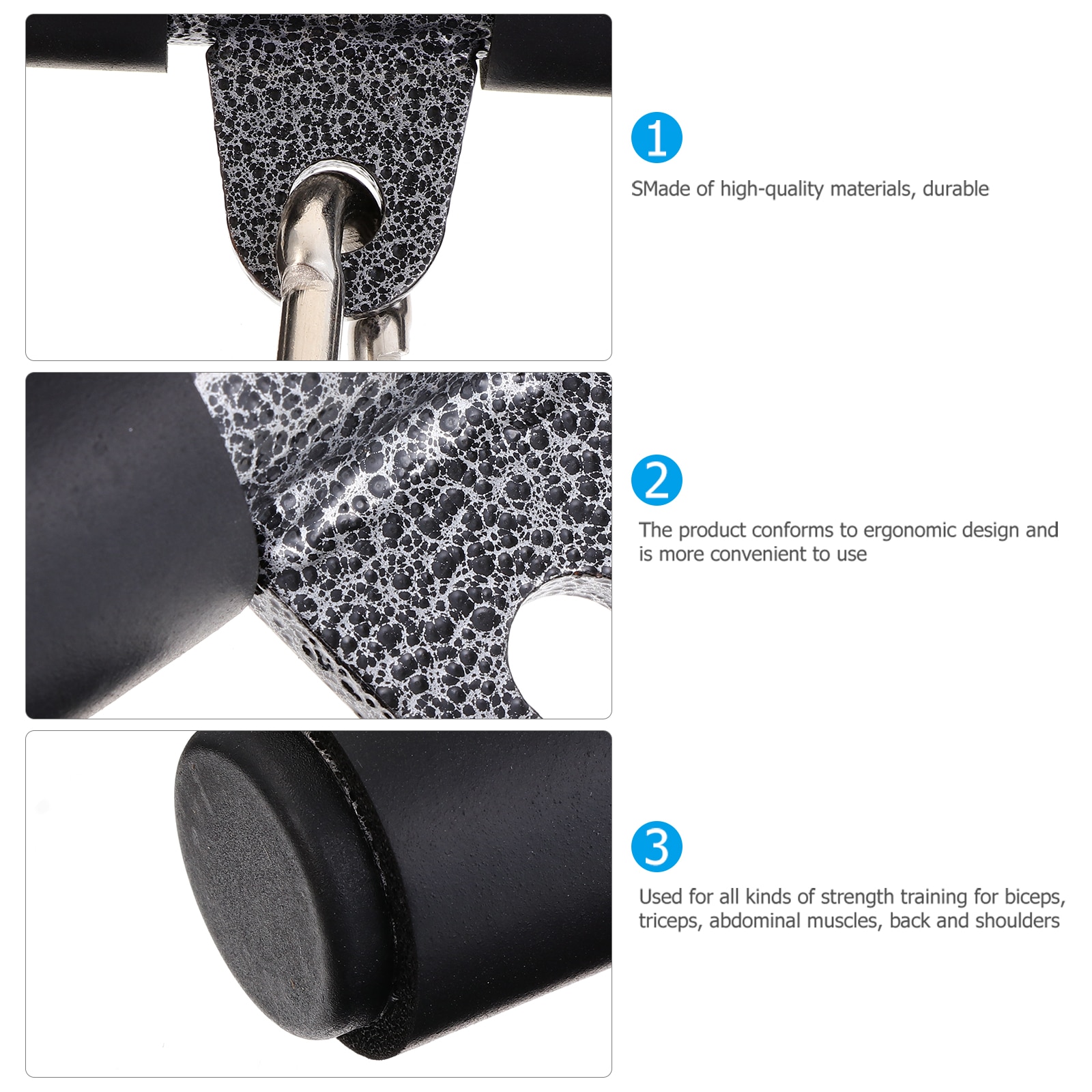 1

SMade of high-quality materials, durable

2

The product conforms to ergonomic design and is more convenient to use

3

Used for all kinds of strength training for biceps, triceps, abdominal muscles, back and shoulders