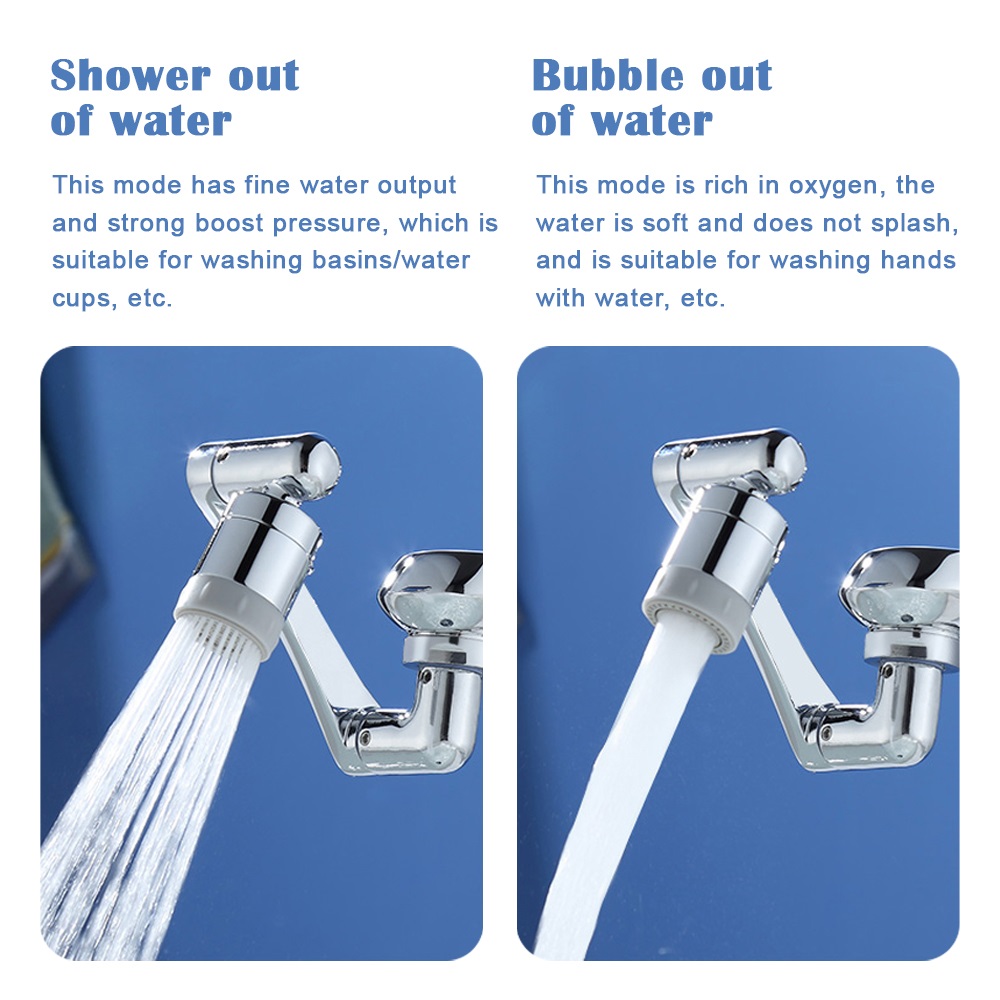 Shower out of water

This mode has fine water output and strong boost pressure, which is suitable for washing basins/water cups, etc.

Bubble out of water

This mode is rich in oxygen, the water is soft and does not splash, and is suitable for washing hands with water, etc.