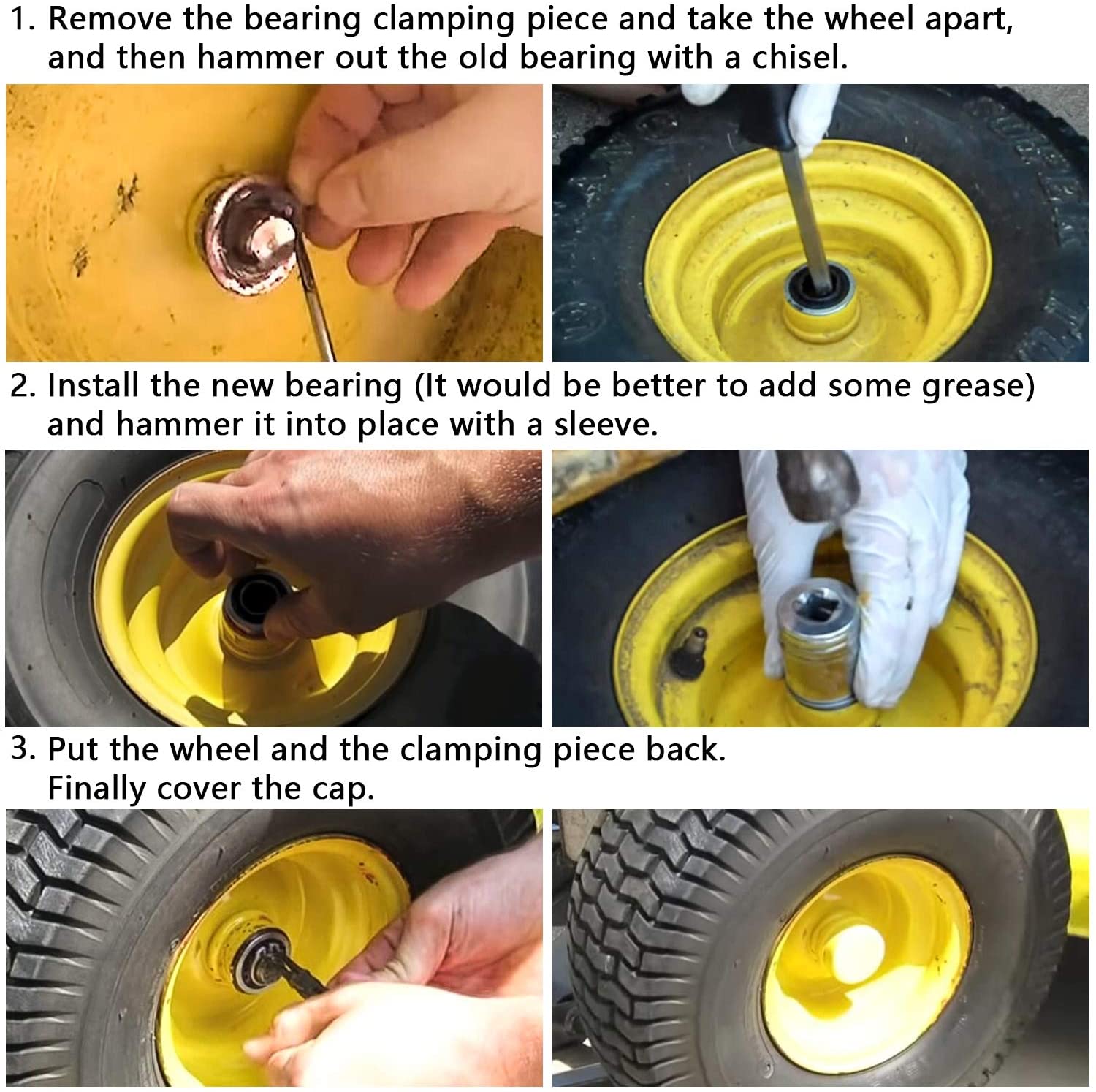 1. Remove the bearing clamping piece and take the wheel apart, and then hammer out the old bearing with a chisel.

2. Install the new bearing (It would be better to add some grease) and hammer it into place with a sleeve.

3. Put the wheel and the clamping piece back. Finally cover the cap.