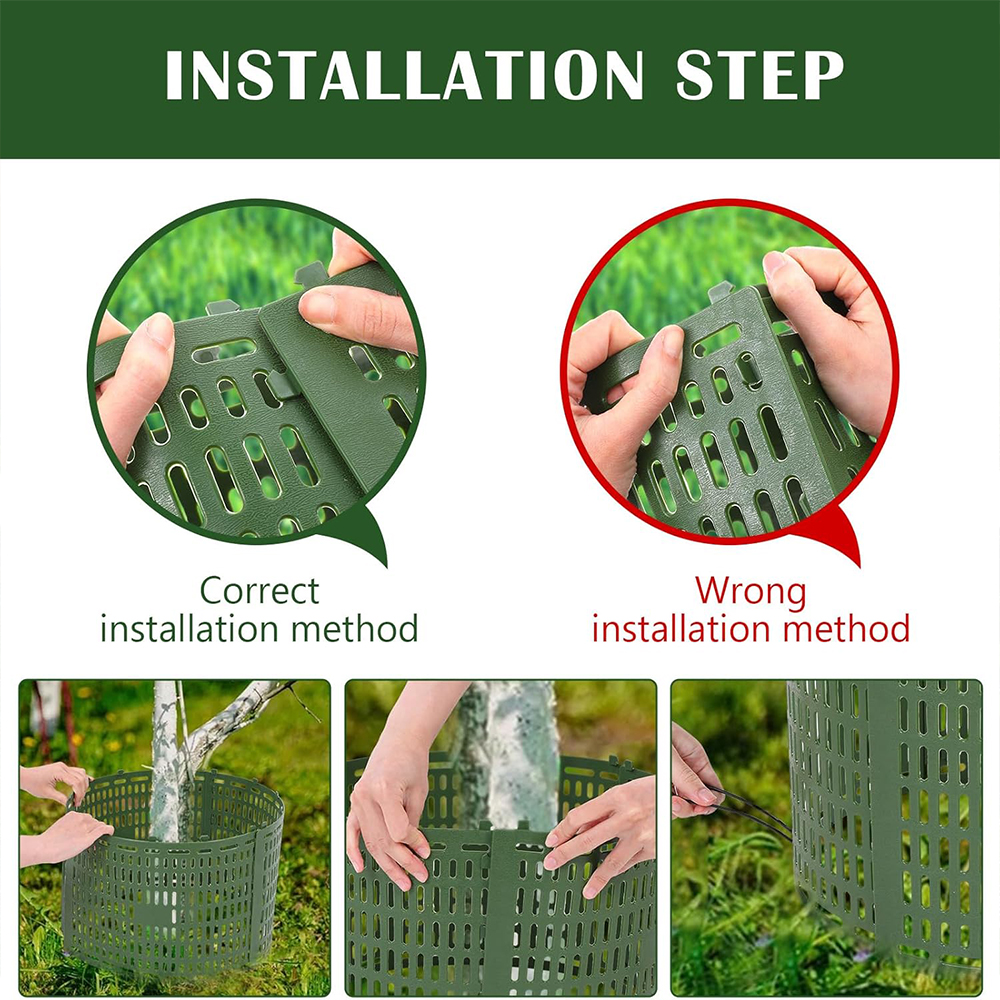 INSTALLATION STEP

Correct installation method

Wrong installation method