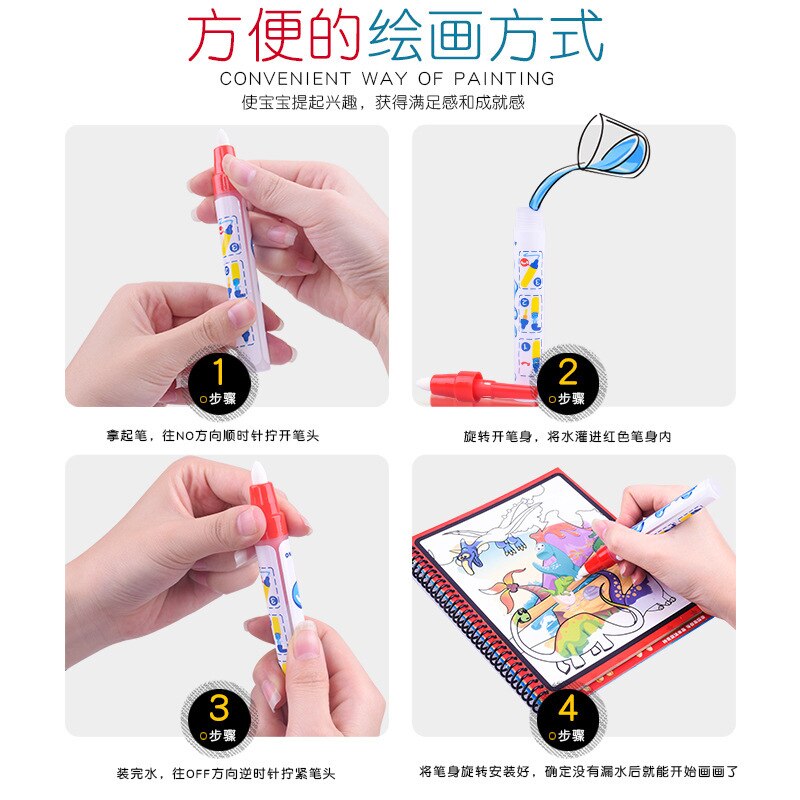 方便的绘画方式
CONVENIENT WAY OF PAINTING
使宝宝提起兴趣，获得满足感和成就感

1
步骤
拿起笔，往NO方向顺时针拧开笔头

2
步骤
旋转开笔身，将水灌进红色笔身内

3
步骤
装完水，往OFF方向逆时针拧紧笔头

4
步骤
将笔身旋转安装好，确定没有漏水后就能开始画画了