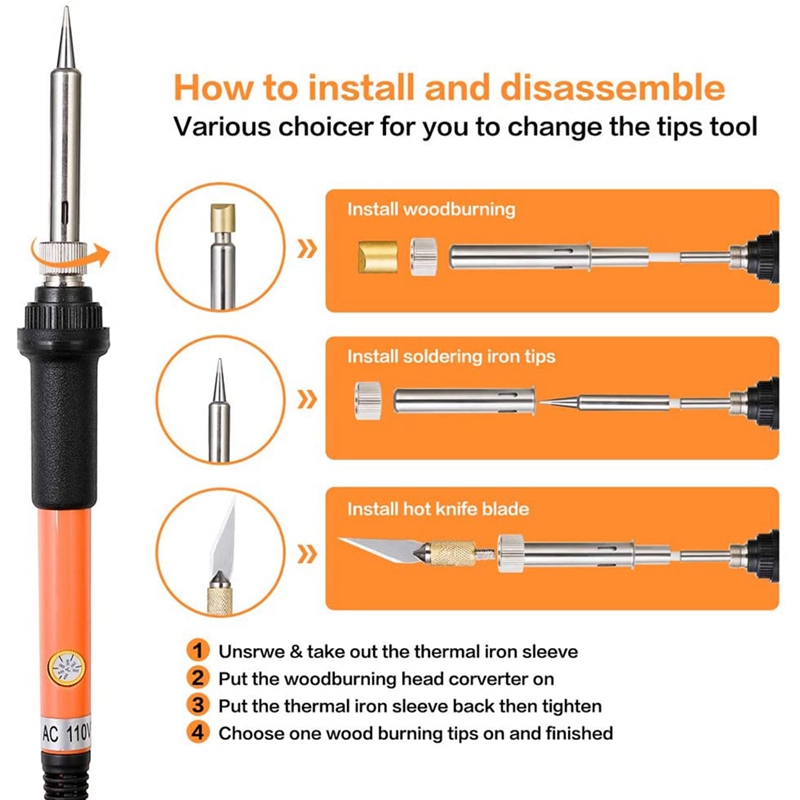 How to install and disassemble
Various choicer for you to change the tips tool

Install woodburning

Install soldering iron tips

Install hot knife blade

1 Unsrwe & take out the thermal iron sleeve
2 Put the woodburning head corverter on
3 Put the thermal iron sleeve back then tighten
4 Choose one wood burning tips on and finished

AC 110V