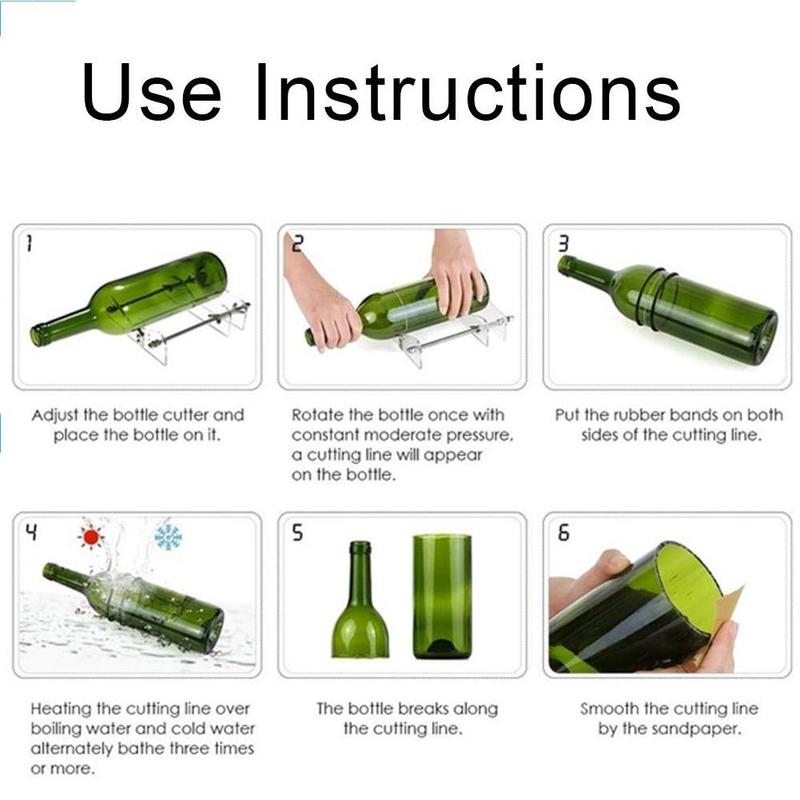 Use Instructions

1

Adjust the bottle cutter and place the bottle on it.

2

Rotate the bottle once with constant moderate pressure, a cutting line will appear on the bottle.

3

Put the rubber bands on both sides of the cutting line.

4

Heating the cutting line over boiling water and cold water alternately bathe three times or more.

5

The bottle breaks along the cutting line.

6

Smooth the cutting line by the sandpaper.