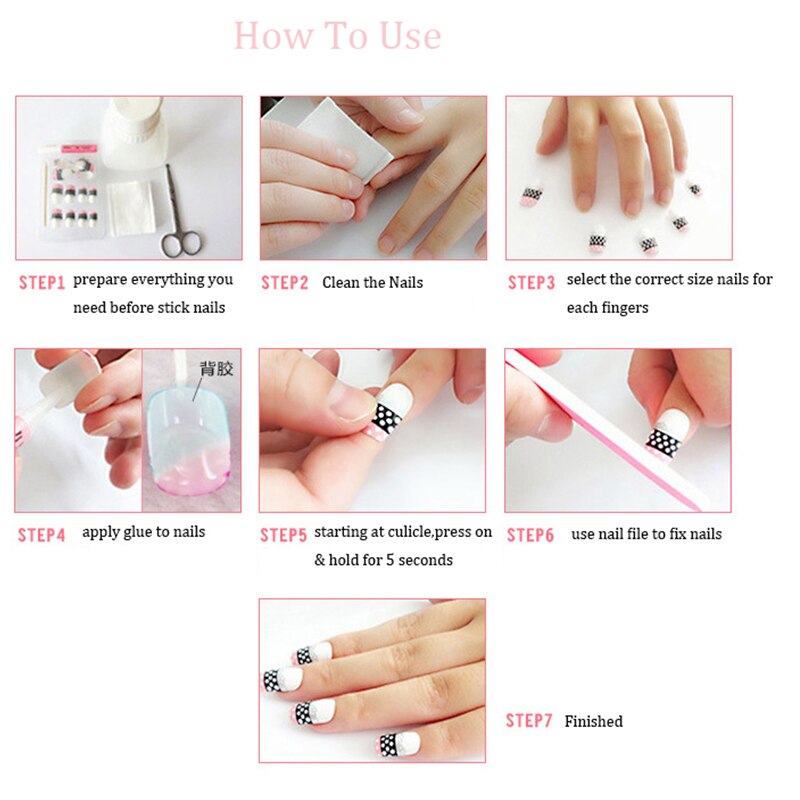 How To Use

STEP1 prepare everything you need before stick nails

STEP2 Clean the Nails

STEP3 select the correct size nails for each fingers

背胶

STEP4 apply glue to nails

STEP5 starting at culicle,press on & hold for 5 seconds

STEP6 use nail file to fix nails

STEP7 Finished