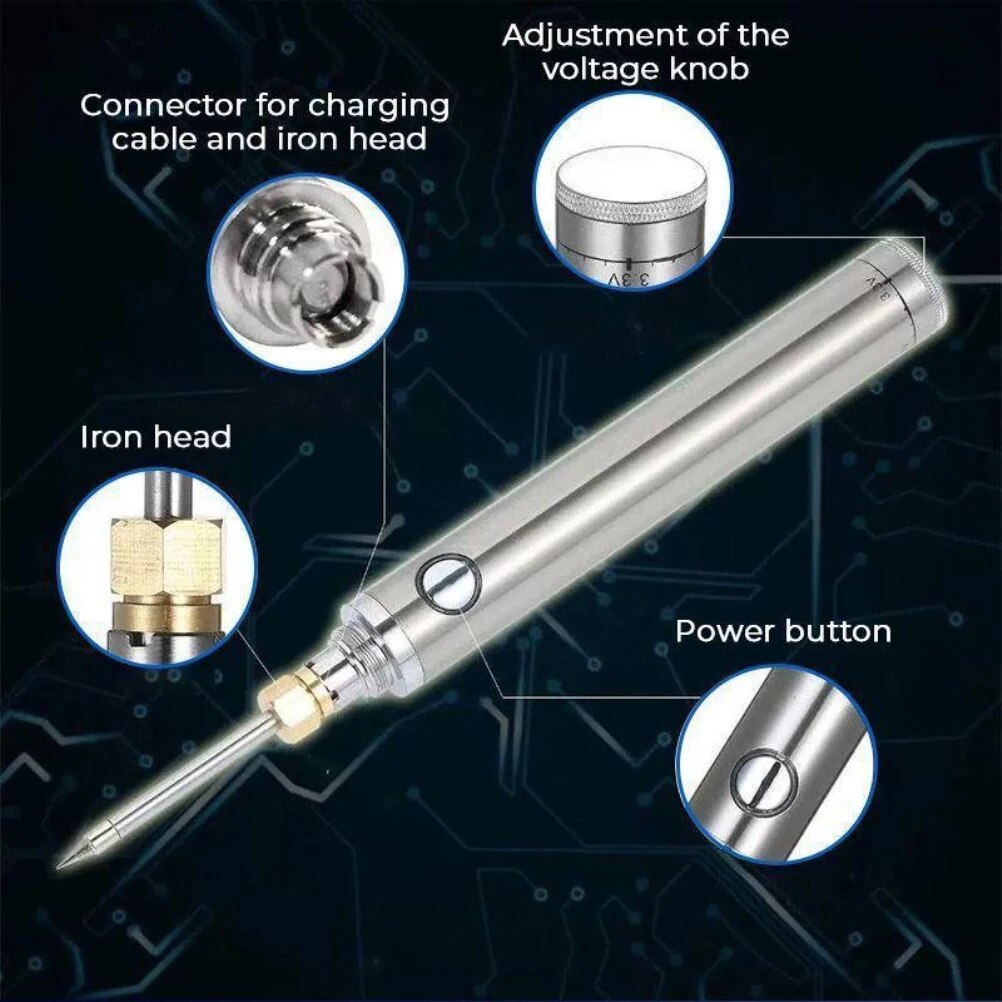 Adjustment of the voltage knob

Connector for charging cable and iron head

3.3V

Iron head

Power button