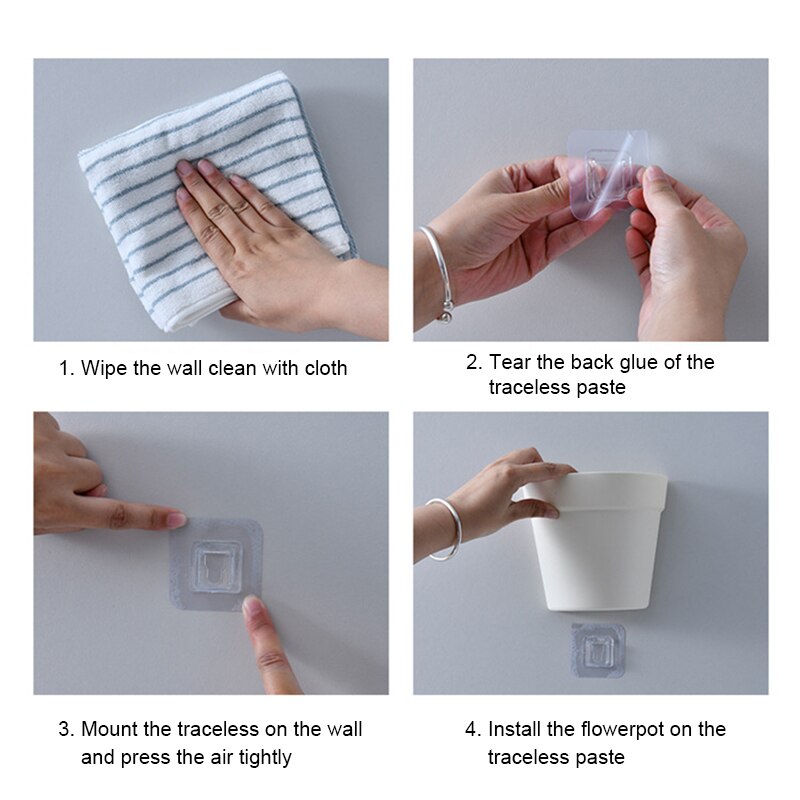 1. Wipe the wall clean with cloth

2. Tear the back glue of the traceless paste

3. Mount the traceless on the wall and press the air tightly

4. Install the flowerpot on the traceless paste