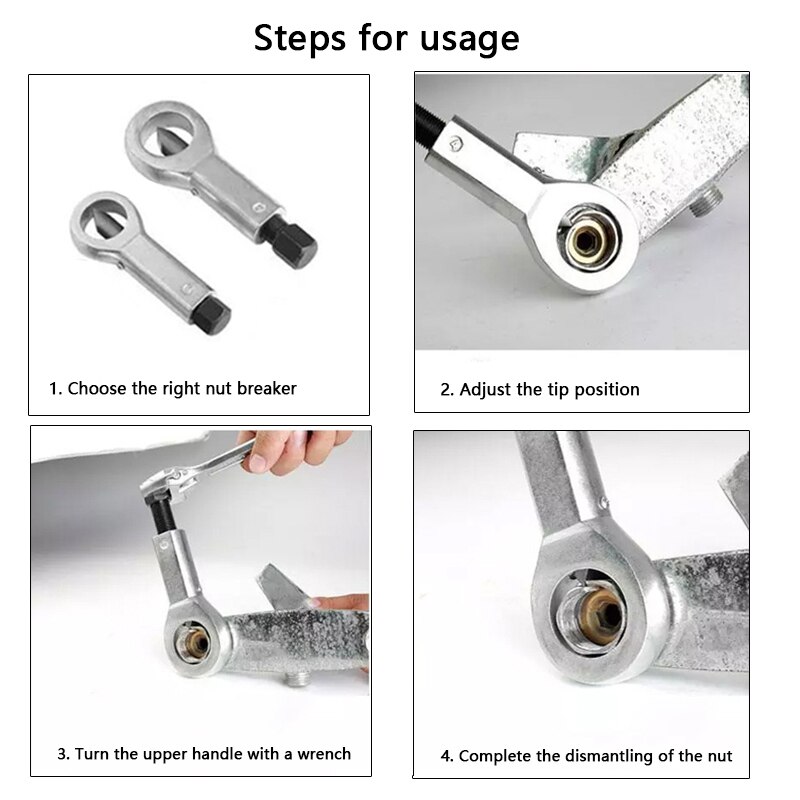 Steps for usage

1. Choose the right nut breaker

2. Adjust the tip position

3. Turn the upper handle with a wrench

4. Complete the dismantling of the nut