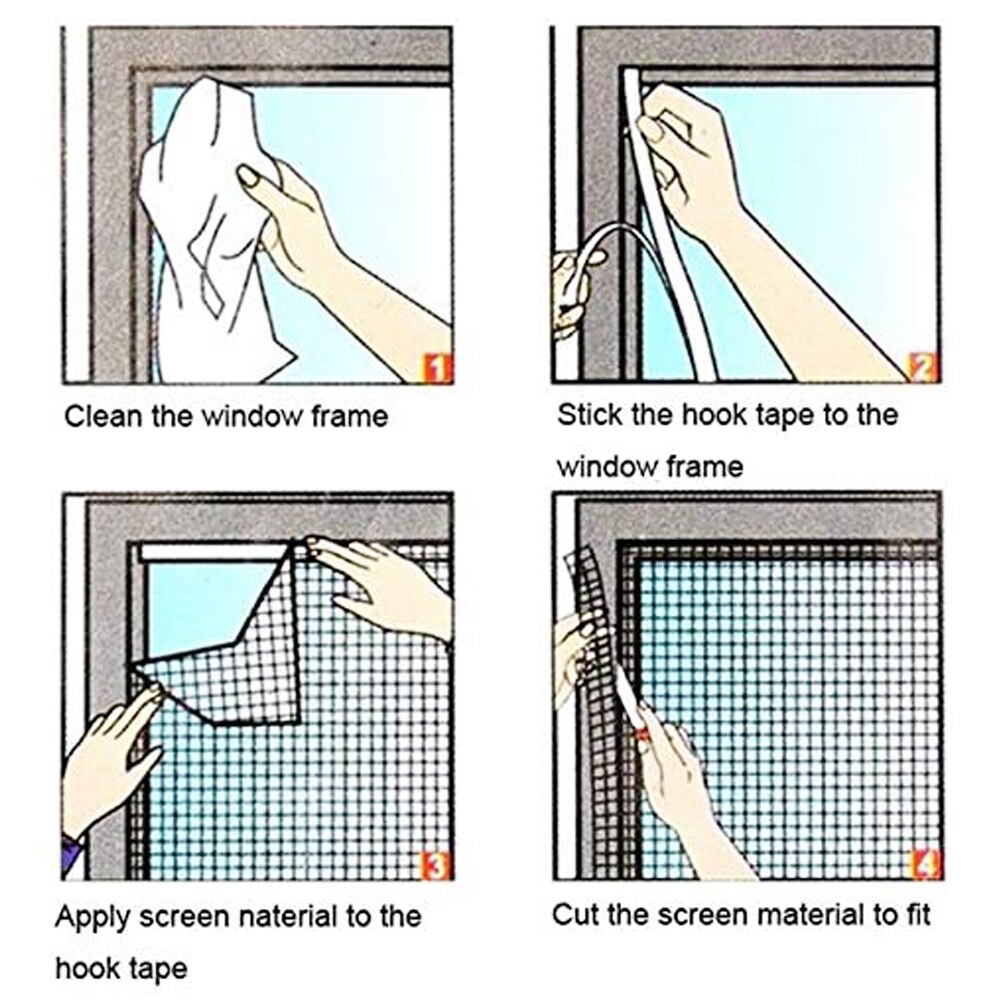 1

Clean the window frame

2

Stick the hook tape to the window frame

3

Apply screen naterial to the hook tape

4

Cut the screen material to fit