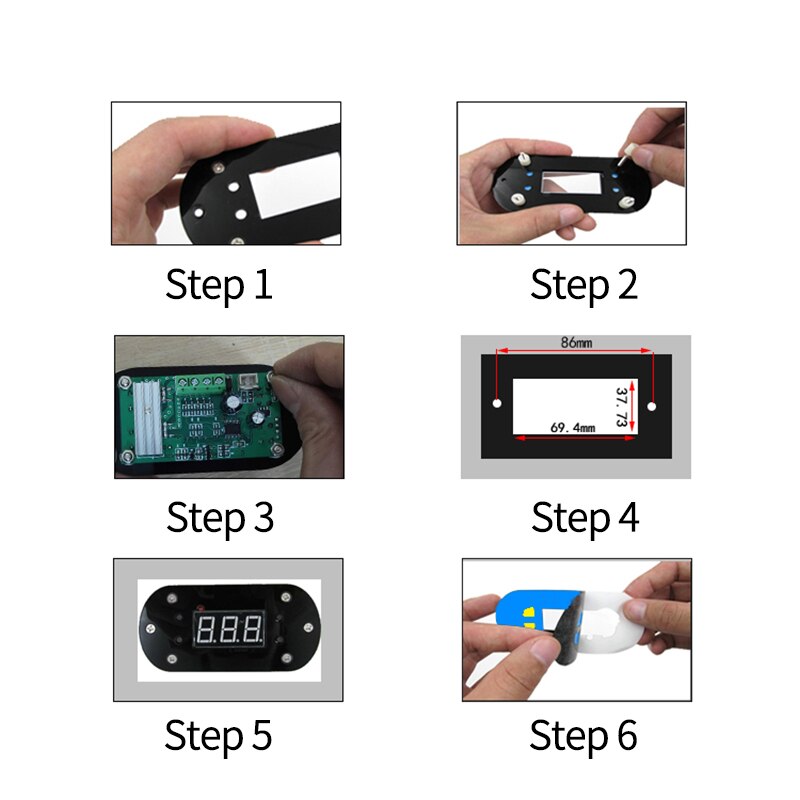 Step 1

Step 2

Step 3

86mm
37.73
69.4mm

Step 4

8.8.8.

Step 5

Step 6