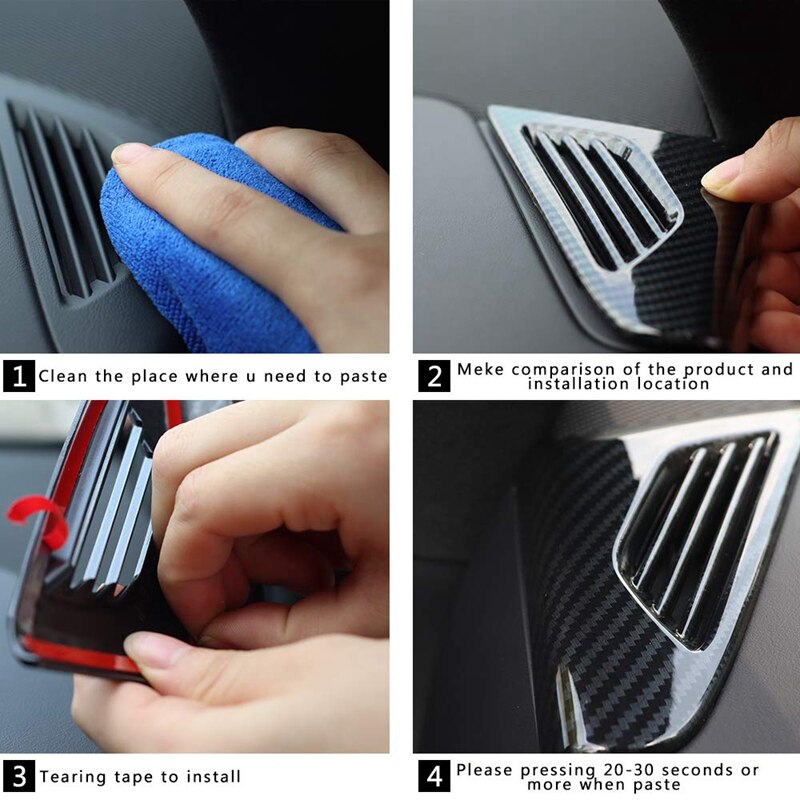 1 Clean the place where u need to paste

2 Meke comparison of the product and installation location

3 Tearing tape to install

4 Please pressing 20-30 seconds or more when paste