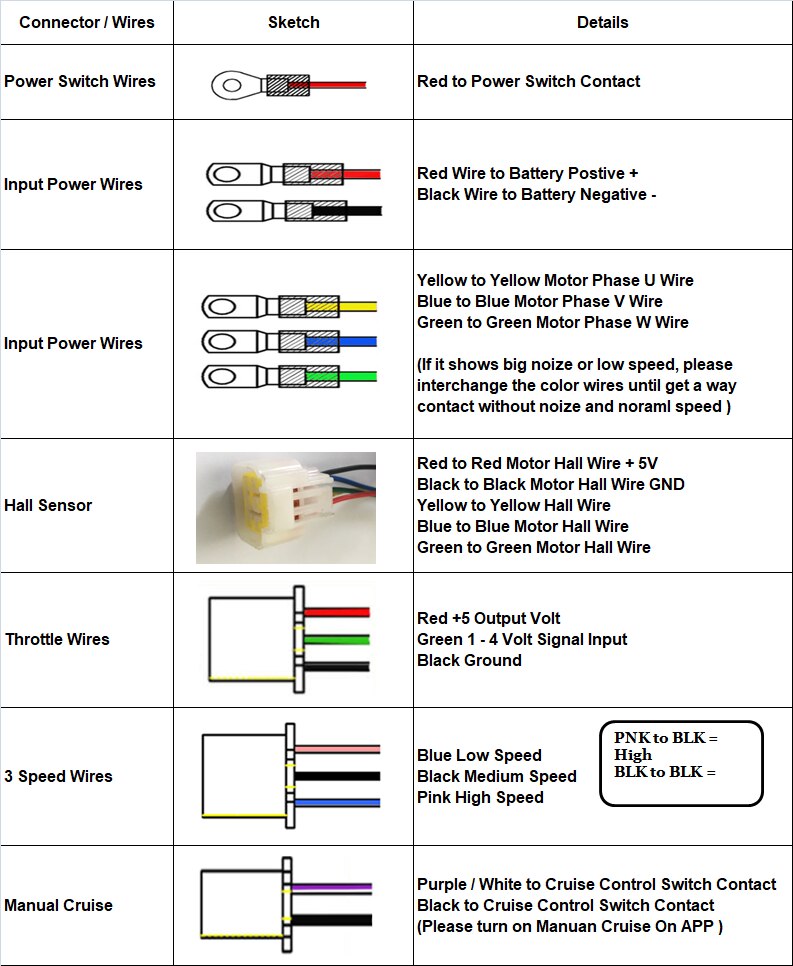 | Connector / Wires | Sketch | Details |
|---|---|---|
| Power Switch Wires | | Red to Power Switch Contact |
| Input Power Wires | | Red Wire to Battery Postive + Black Wire to Battery Negative - |
| Input Power Wires | | Yellow to Yellow Motor Phase U Wire Blue to Blue Motor Phase V Wire Green to Green Motor Phase W Wire (If it shows big noize or low speed, please interchange the color wires until get a way contact without noize and noraml speed ) |
| Hall Sensor | | Red to Red Motor Hall Wire + 5V Black to Black Motor Hall Wire GND Yellow to Yellow Hall Wire Blue to Blue Motor Hall Wire Green to Green Motor Hall Wire |
| Throttle Wires | | Red +5 Output Volt Green 1 - 4 Volt Signal Input Black Ground |
| 3 Speed Wires | | Blue Low Speed Black Medium Speed Pink High Speed PNK to BLK = High BLK to BLK = |
| Manual Cruise | | Purple / White to Cruise Control Switch Contact Black to Cruise Control Switch Contact (Please turn on Manuan Cruise On APP ) |