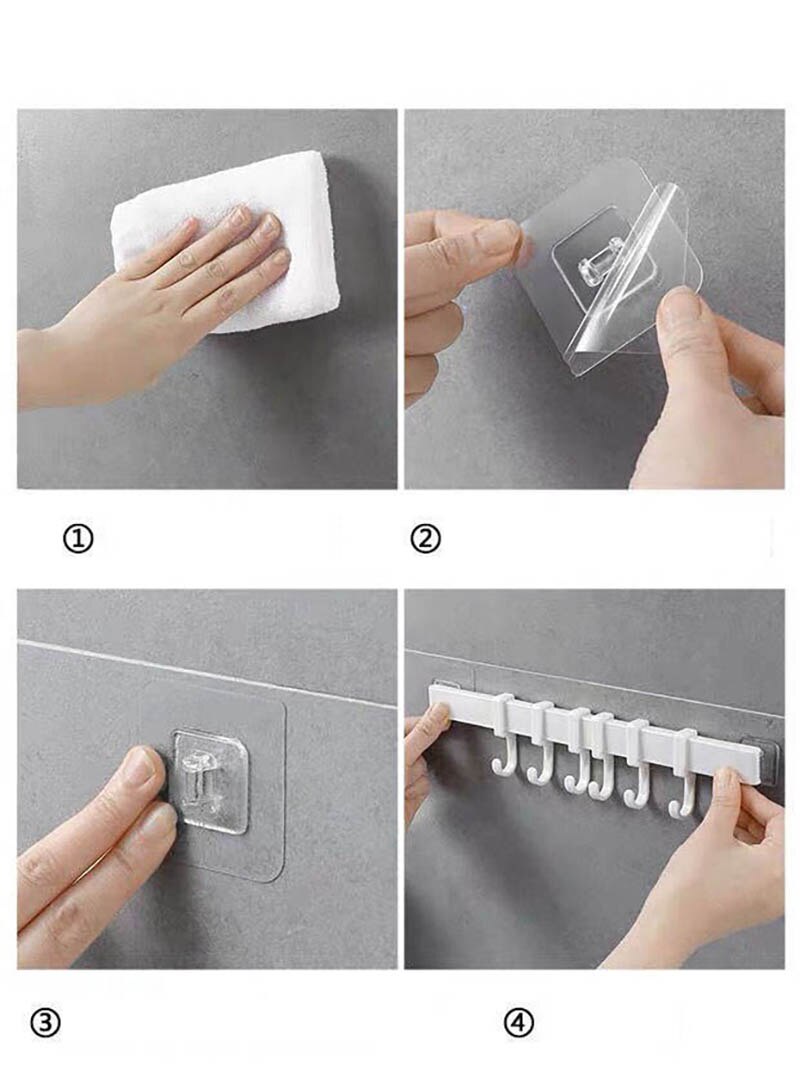 ①

②

③

④