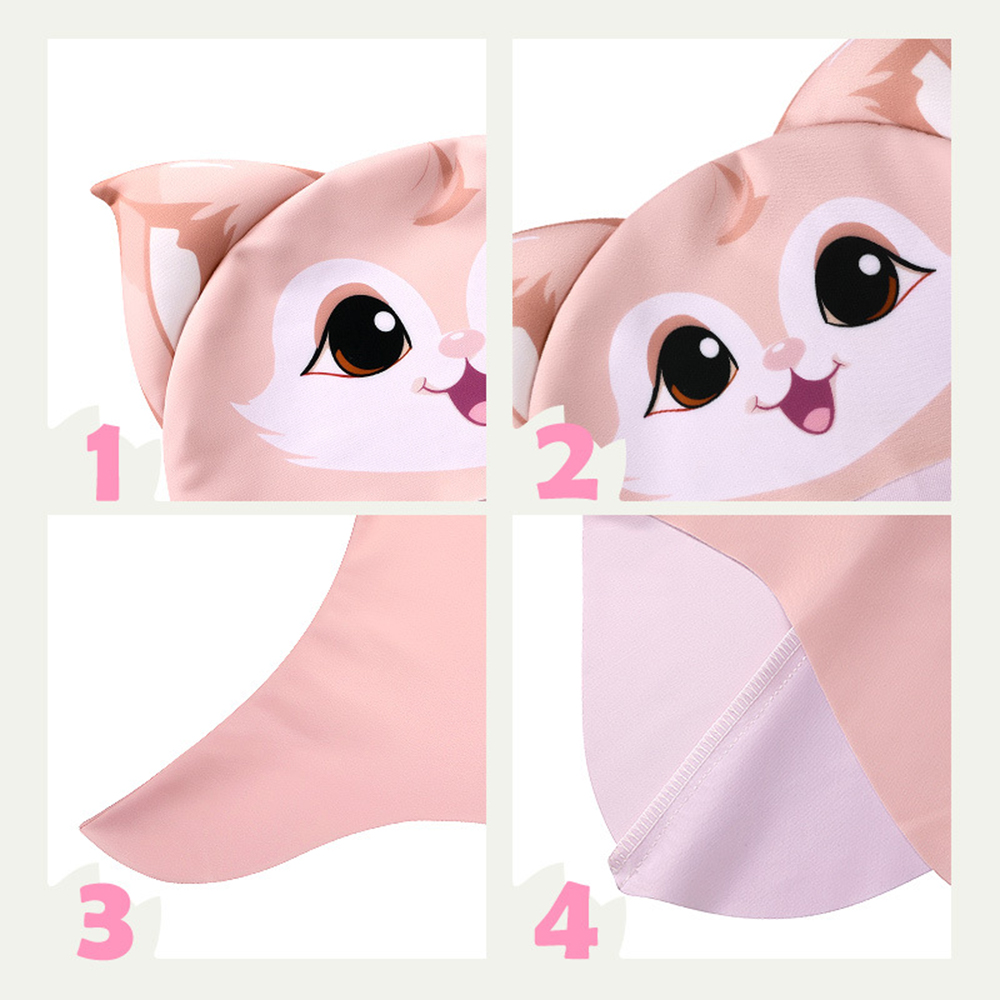 1
2
3
4