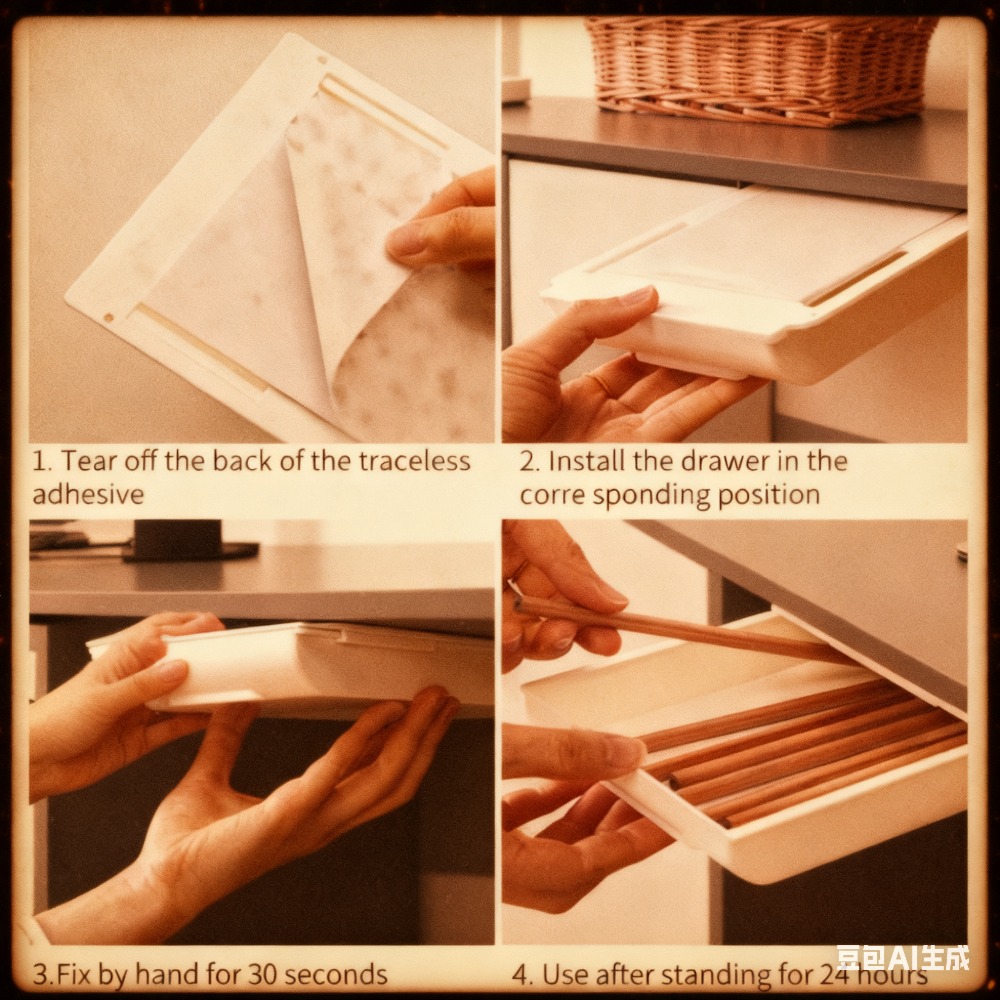 1. Tear off the back of the traceless adhesive

2. Install the drawer in the corre sponding position

3.Fix by hand for 30 seconds

4. Use after standing for 24 hours

豆包AI生成