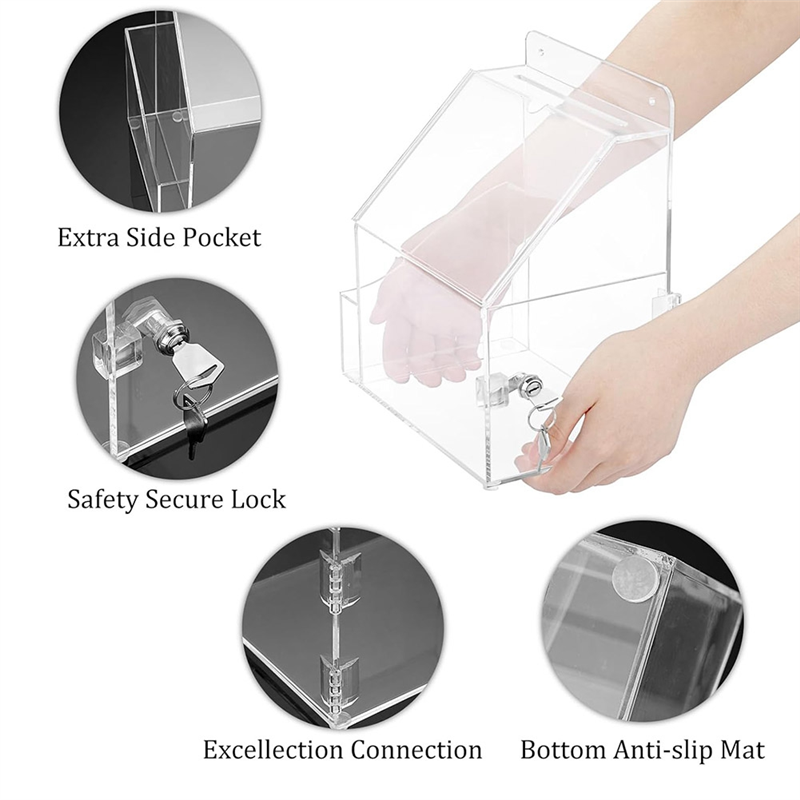 Extra Side Pocket

Safety Secure Lock

Excellection Connection

Bottom Anti-slip Mat