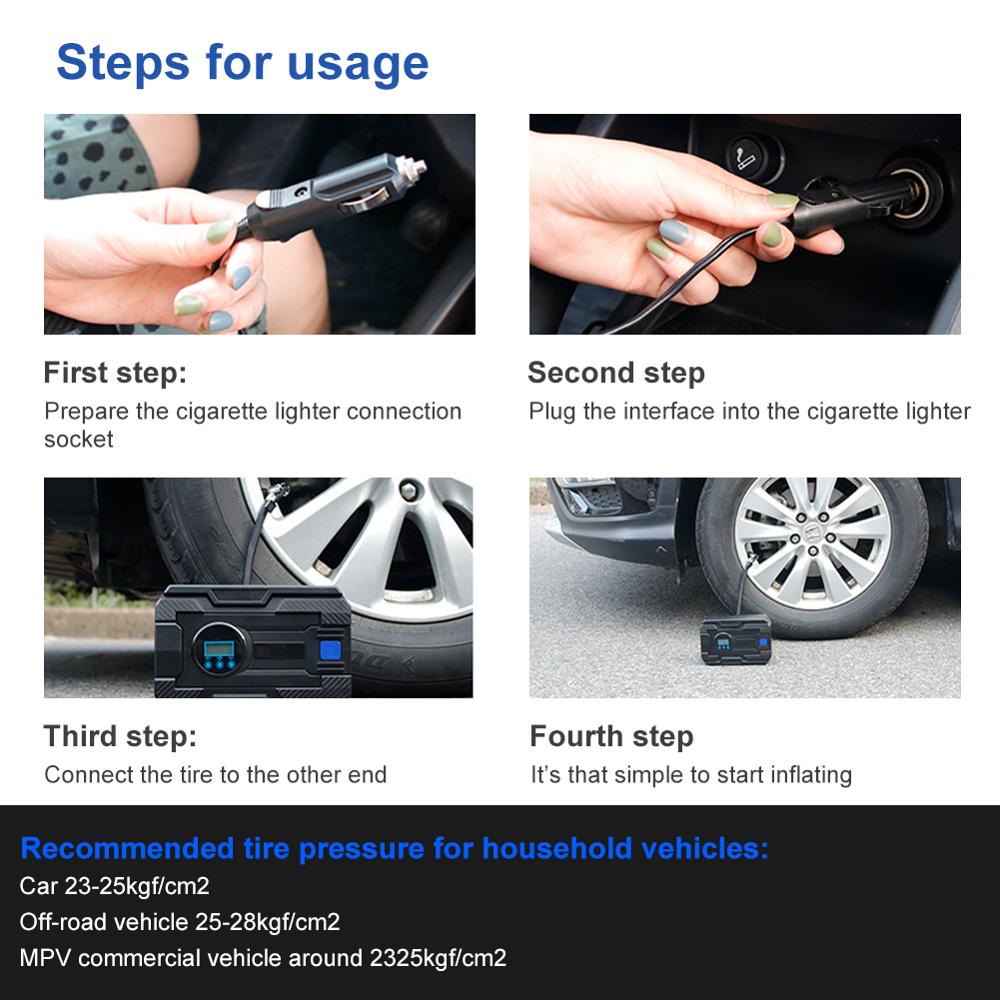 Steps for usage

First step:
Prepare the cigarette lighter connection socket

Second step
Plug the interface into the cigarette lighter

Third step:
Connect the tire to the other end

Fourth step
It's that simple to start inflating

Recommended tire pressure for household vehicles:
Car 23-25kgf/cm2
Off-road vehicle 25-28kgf/cm2
MPV commercial vehicle around 2325kgf/cm2