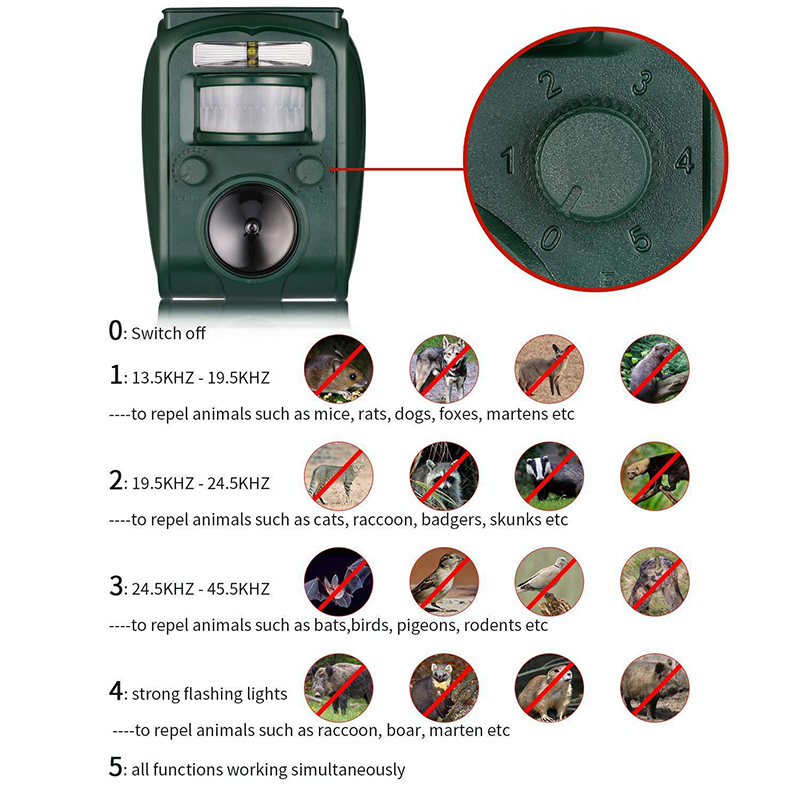 2 3
1 4
0 5

0: Switch off

1: 13.5KHZ - 19.5KHZ

----to repel animals such as mice, rats, dogs, foxes, martens etc

2: 19.5KHZ - 24.5KHZ

----to repel animals such as cats, raccoon, badgers, skunks etc

3: 24.5KHZ - 45.5KHZ

----to repel animals such as bats,birds, pigeons, rodents etc

4: strong flashing lights

----to repel animals such as raccoon, boar, marten etc

5: all functions working simultaneously