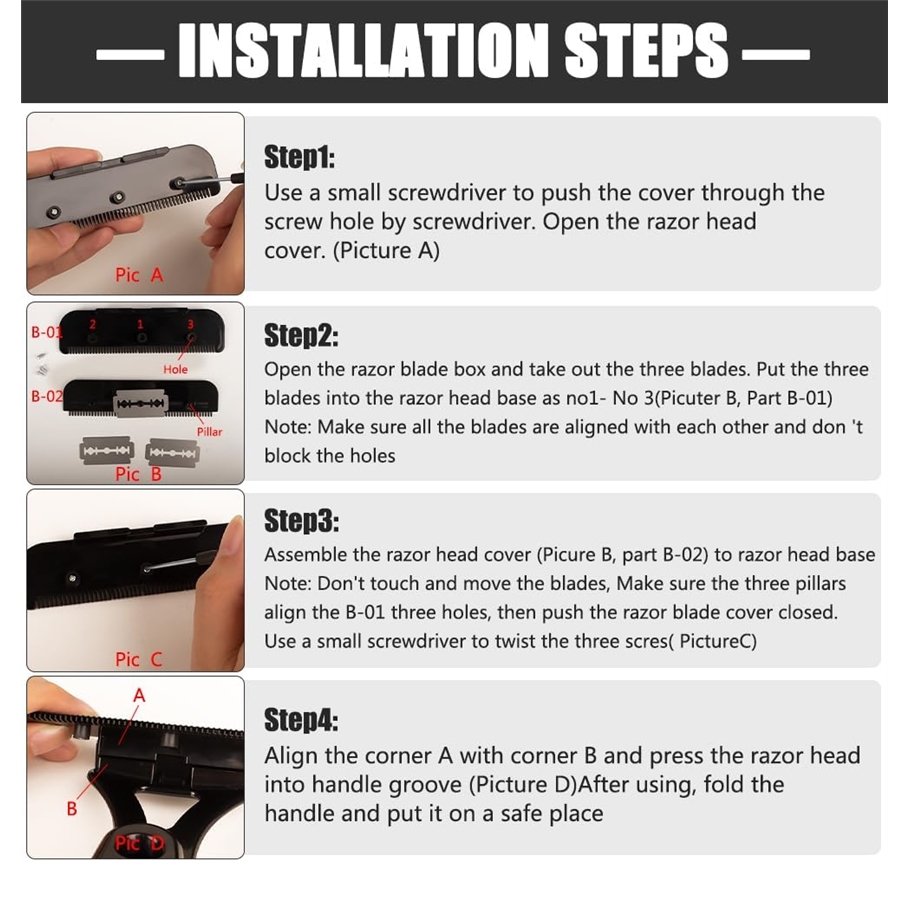 — INSTALLATION STEPS —

Pic A

Step1:
Use a small screwdriver to push the cover through the screw hole by screwdriver. Open the razor head cover. (Picture A)

B-01 2 1 3
Hole
B-02
Pillar
Pic B

Step2:
Open the razor blade box and take out the three blades. Put the three blades into the razor head base as no1- No 3(Picuter B, Part B-01)
Note: Make sure all the blades are aligned with each other and don 't block the holes

Pic C

Step3:
Assemble the razor head cover (Picure B, part B-02) to razor head base
Note: Don't touch and move the blades, Make sure the three pillars align the B-01 three holes, then push the razor blade cover closed. Use a small screwdriver to twist the three scres( PictureC)

A
B
Pic D

Step4:
Align the corner A with corner B and press the razor head into handle groove (Picture D)After using, fold the handle and put it on a safe place