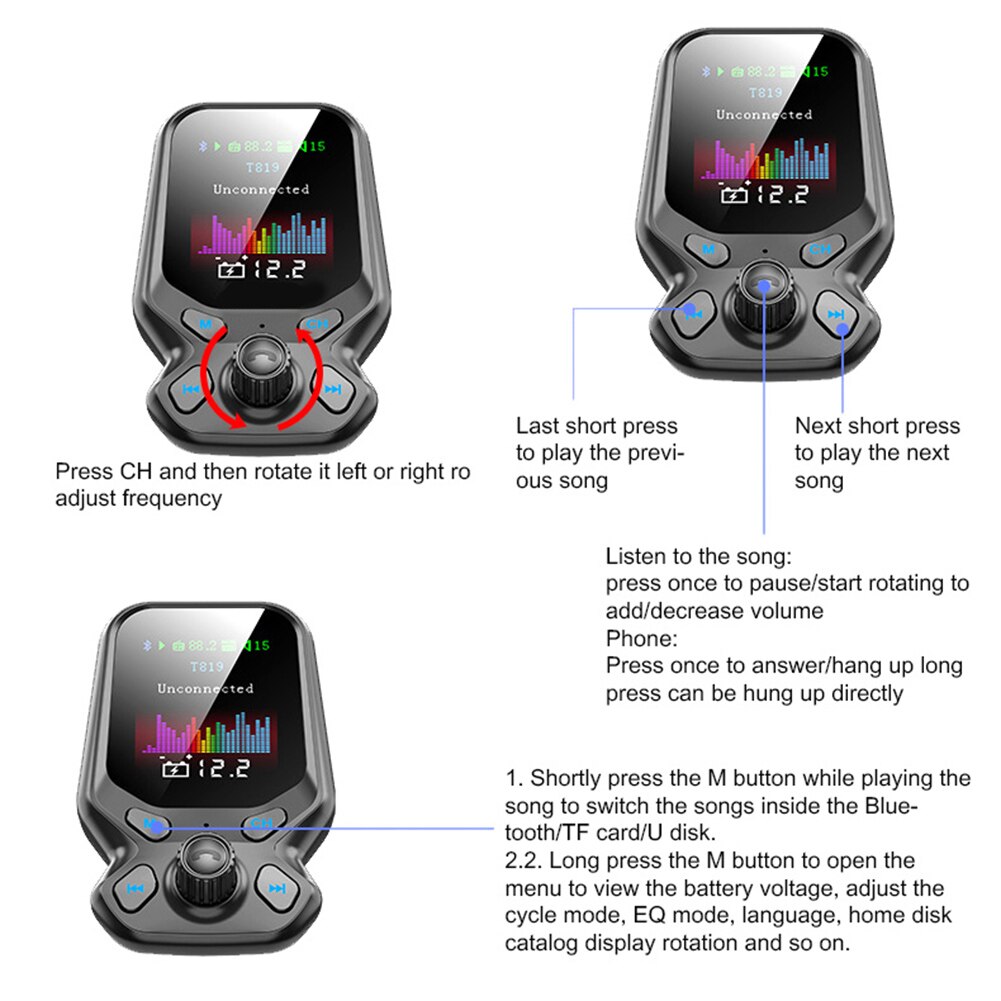 88.2 15
T819
Unconnected
12.2
M
CH

Press CH and then rotate it left or right ro adjust frequency

88.2 15
T819
Unconnected
12.2
M
CH

Last short press to play the previous song

Next short press to play the next song

Listen to the song:
press once to pause/start rotating to add/decrease volume
Phone:
Press once to answer/hang up long press can be hung up directly

88.2 15
T819
Unconnected
12.2
M
CH

1. Shortly press the M button while playing the song to switch the songs inside the Bluetooth/TF card/U disk.
2.2. Long press the M button to open the menu to view the battery voltage, adjust the cycle mode, EQ mode, language, home disk catalog display rotation and so on.